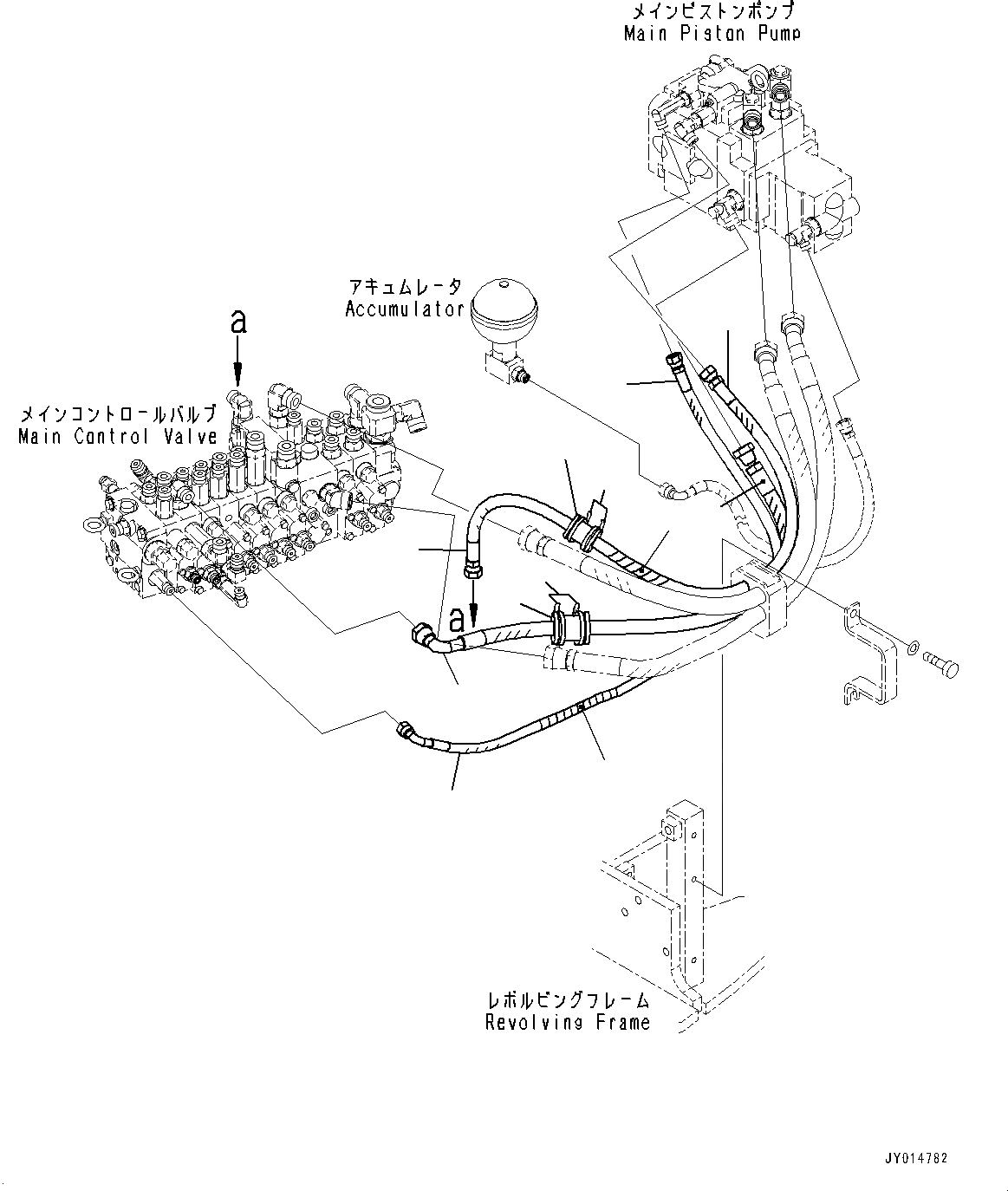 メインピストンポンプ
Main Piston Pump

アキュムレータ
Accumulator

a

メインコントロールバルブ
Main Control Valve

a

レボルビングフレーム
Revolving Frame

JY014782