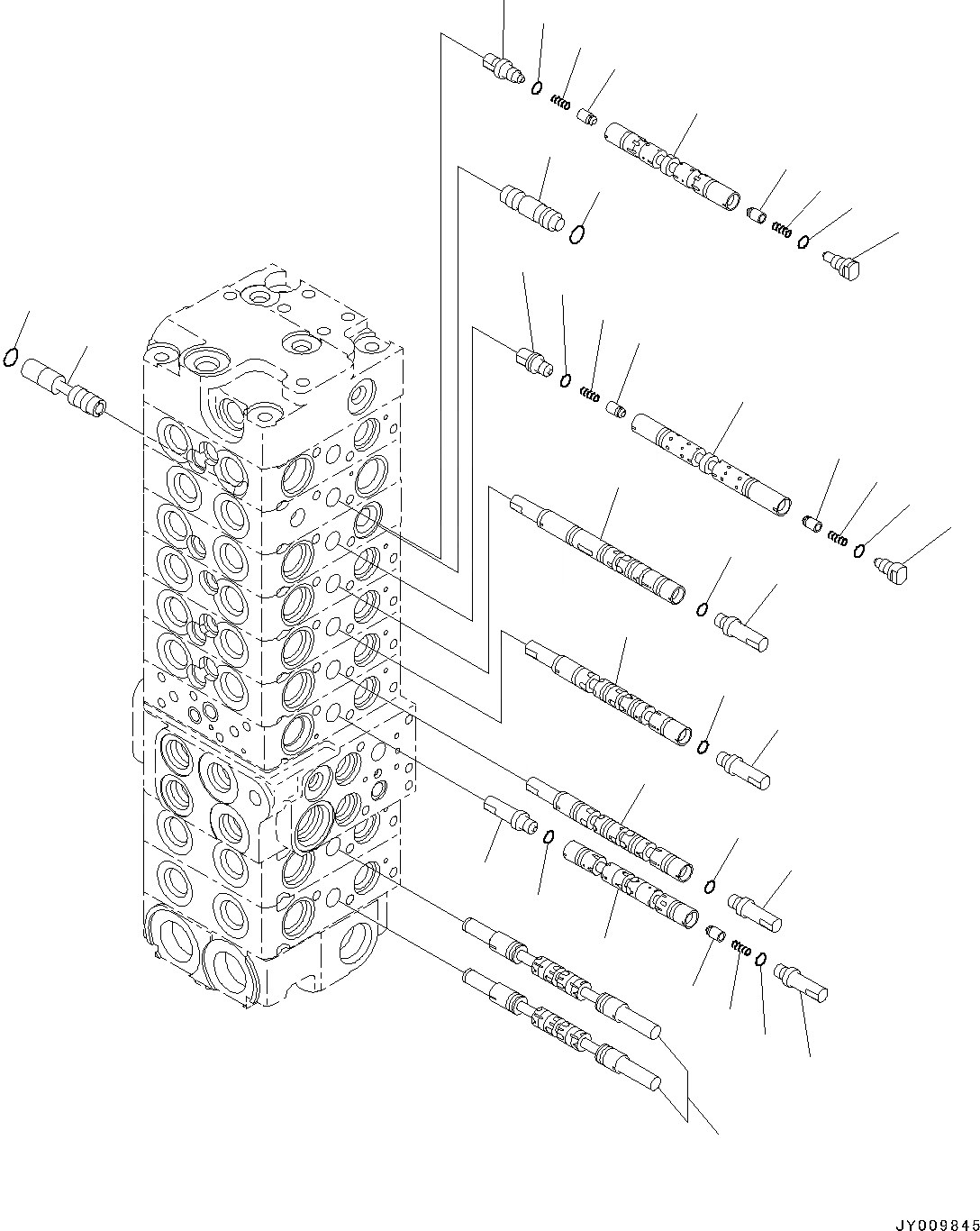 JY009845