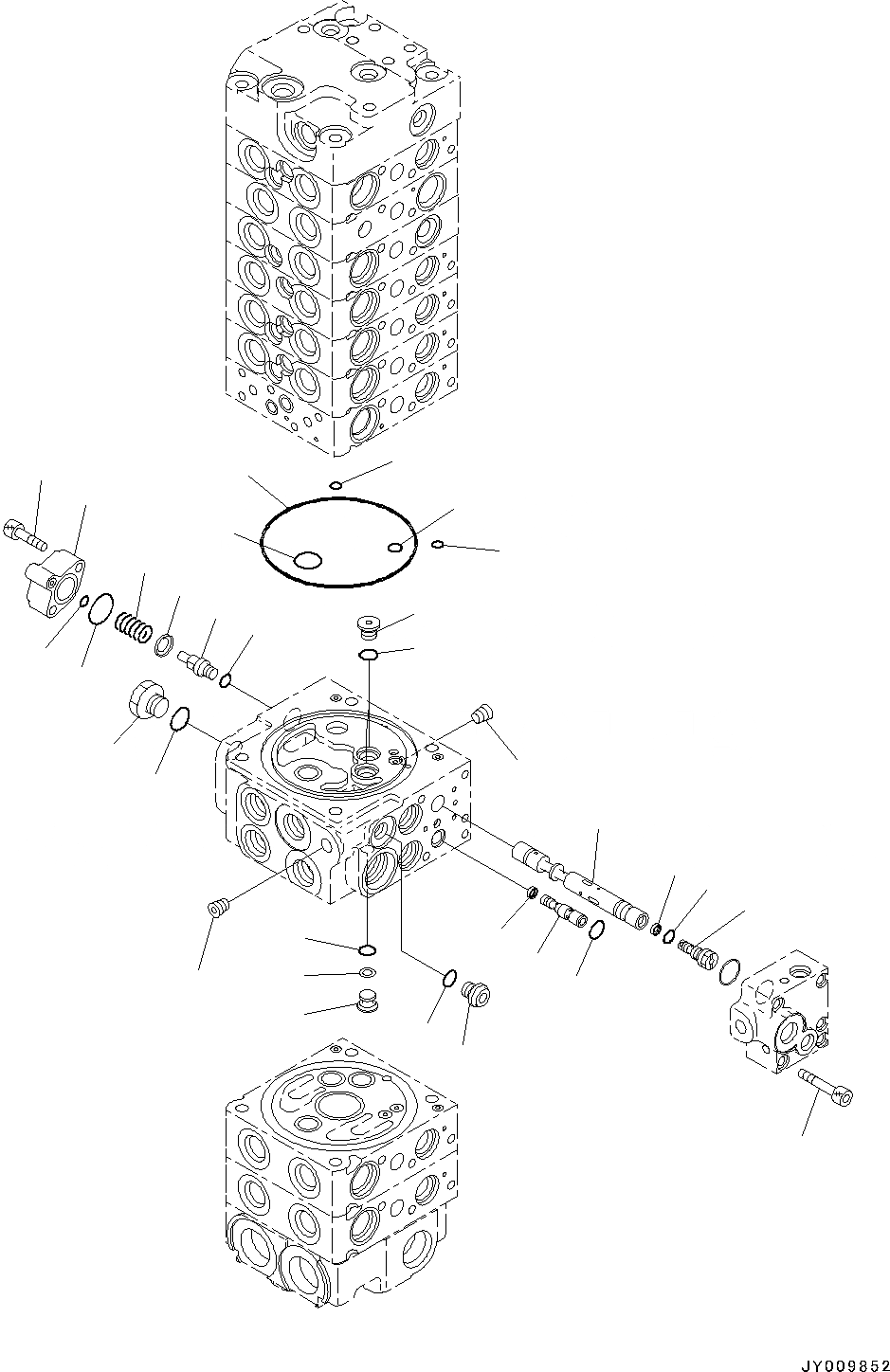 JY009852