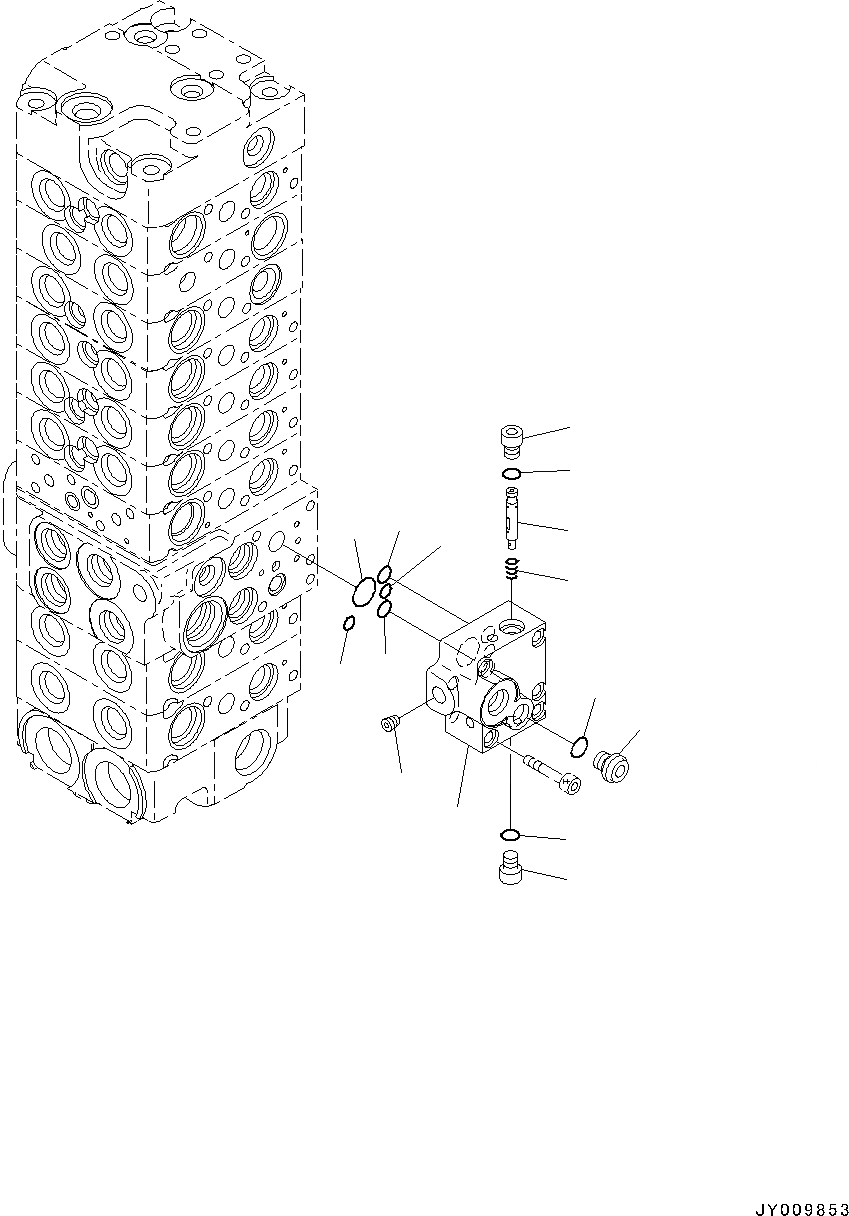 JY009853