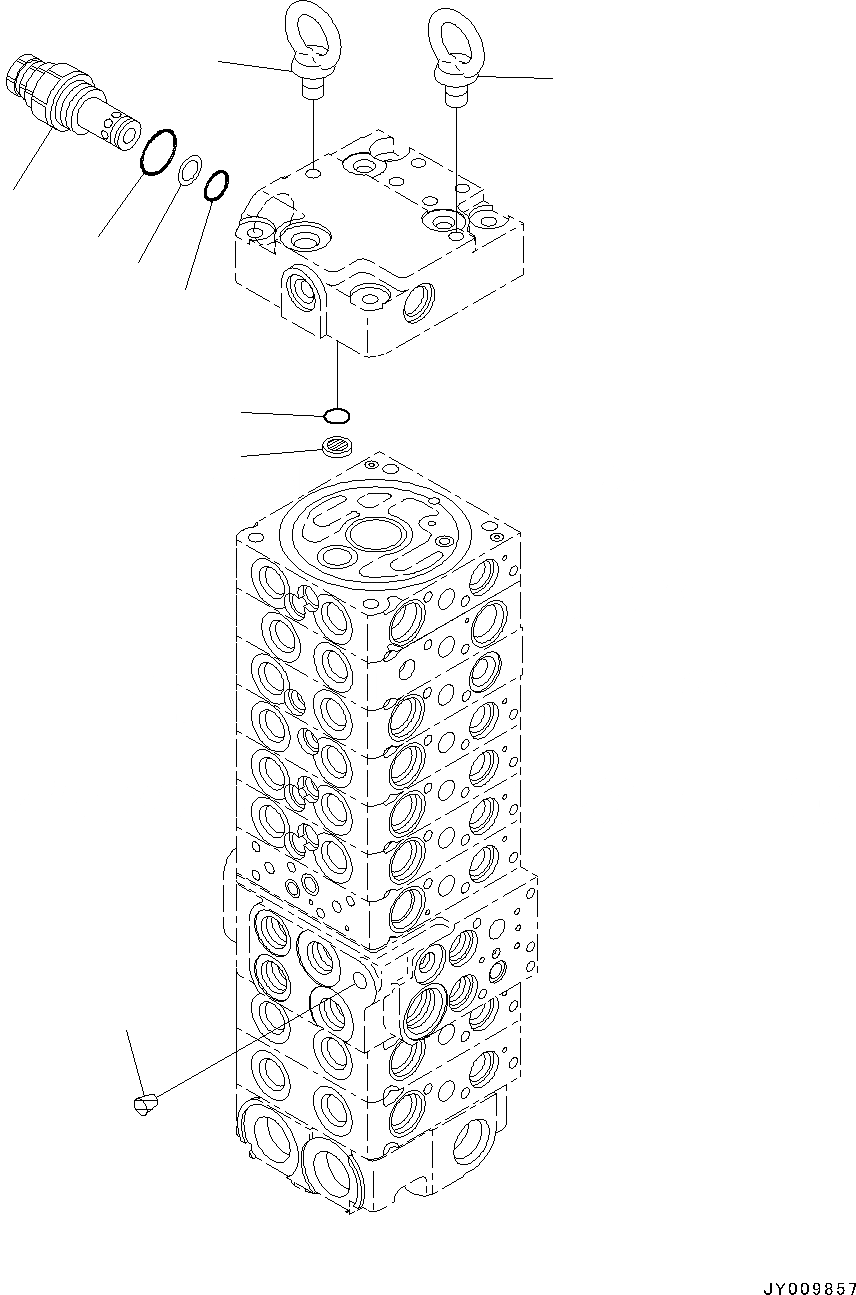 JY009857