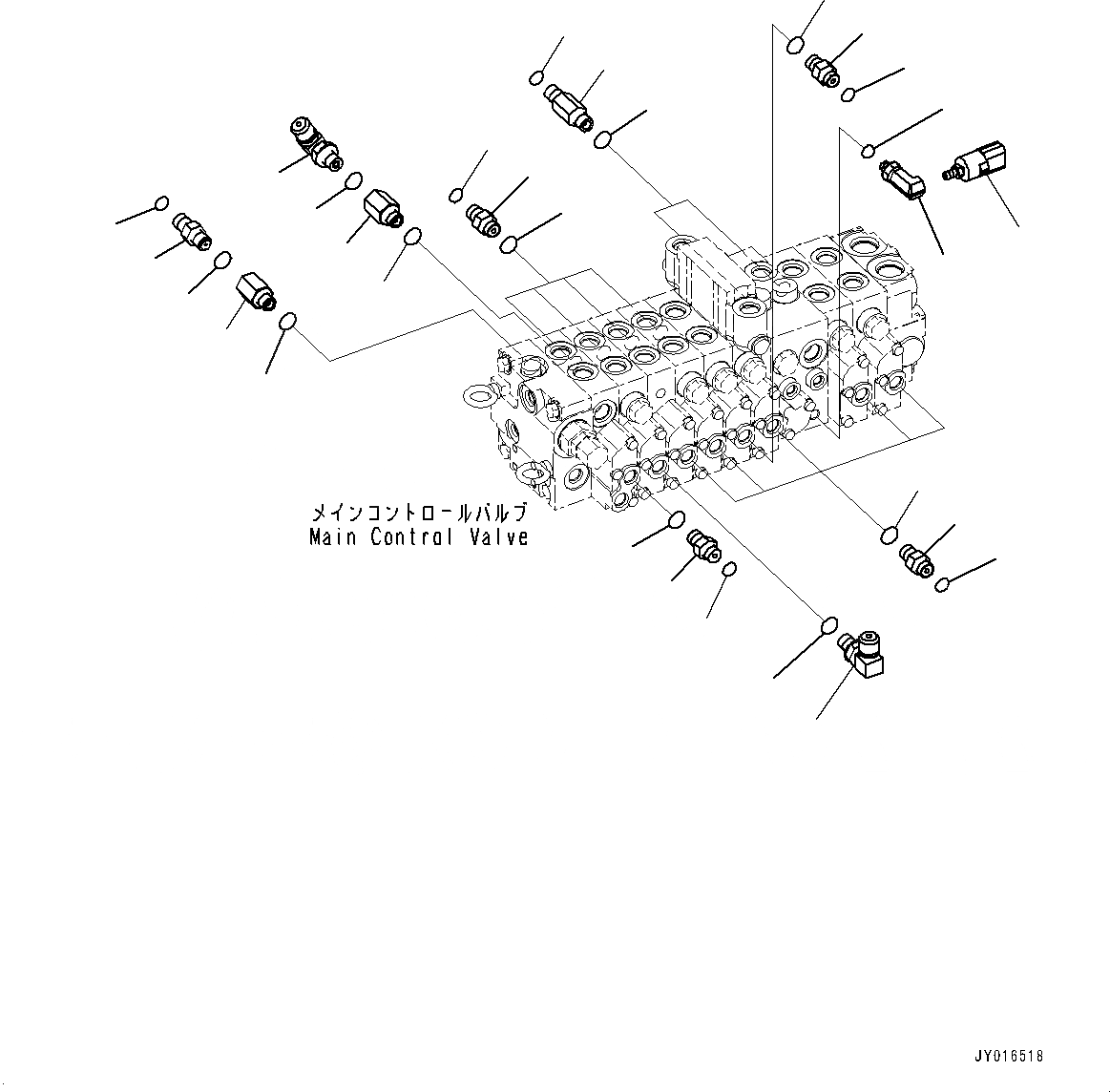 メインコントロールバルブ
Main Control Valve

JY016518