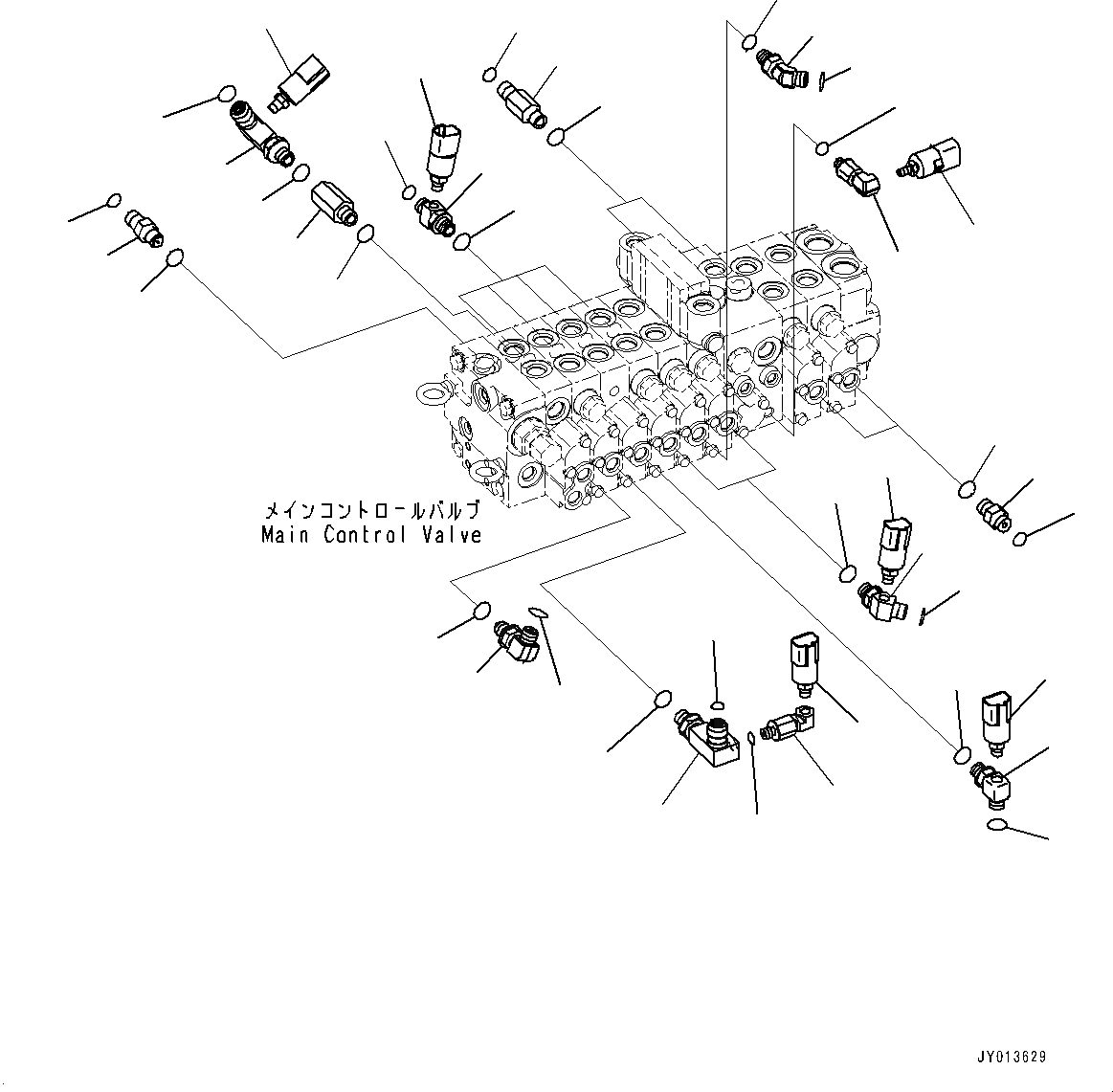 メインコントロールバルブ
Main Control Valve

JY013629