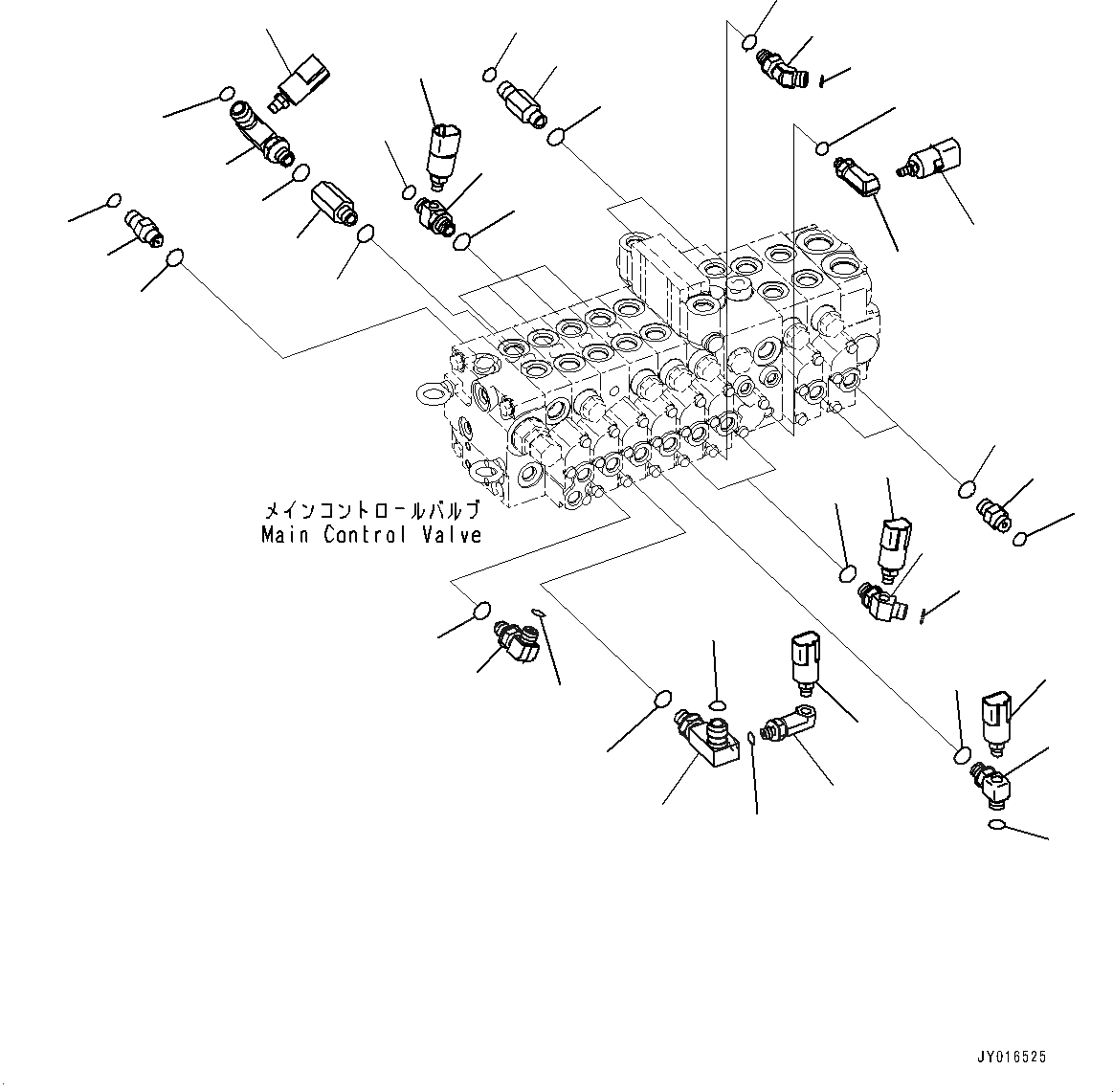 メインコントロールバルブ
Main Control Valve

JY016525