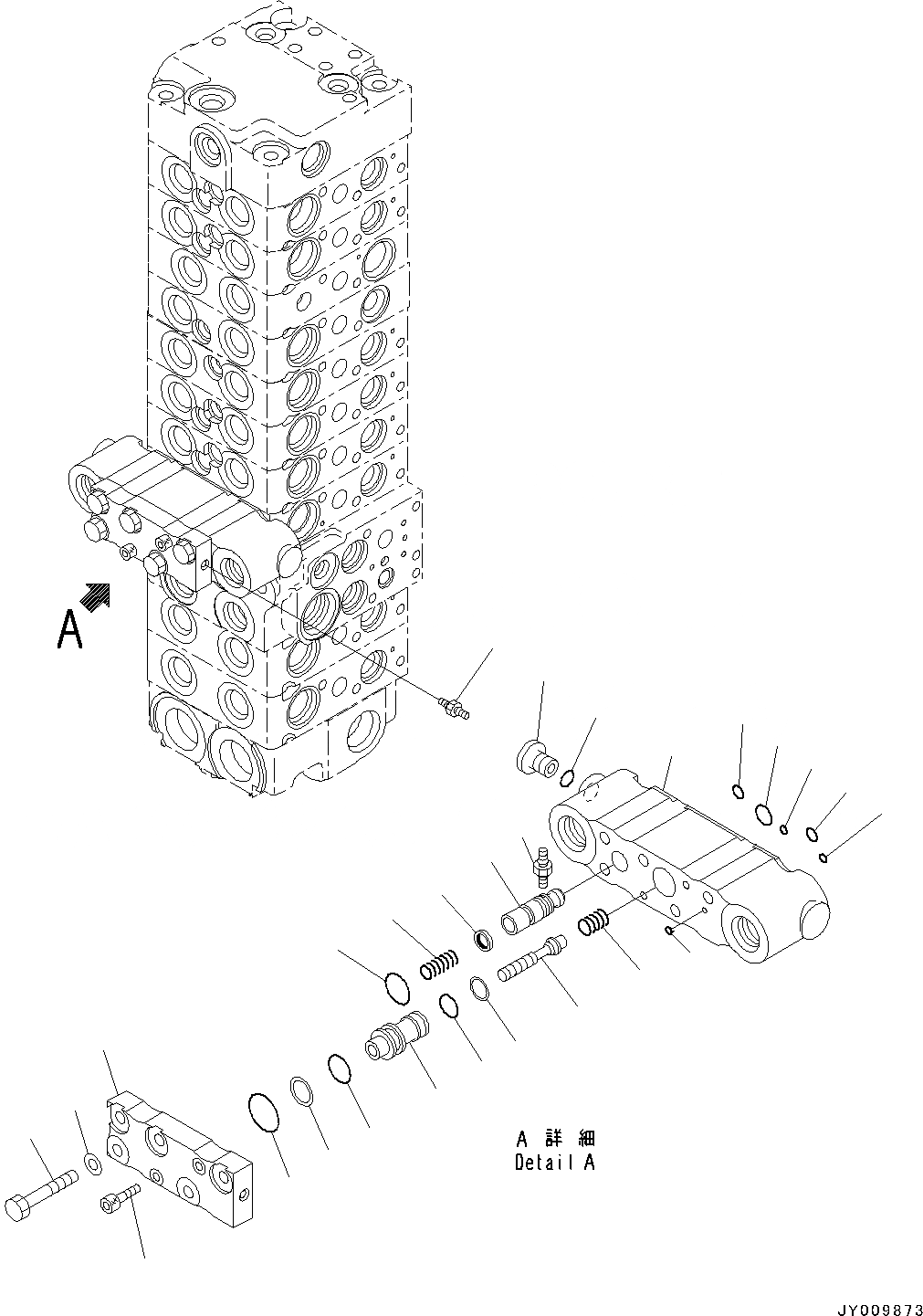 A

A 詳 細
Detail A

JY009873