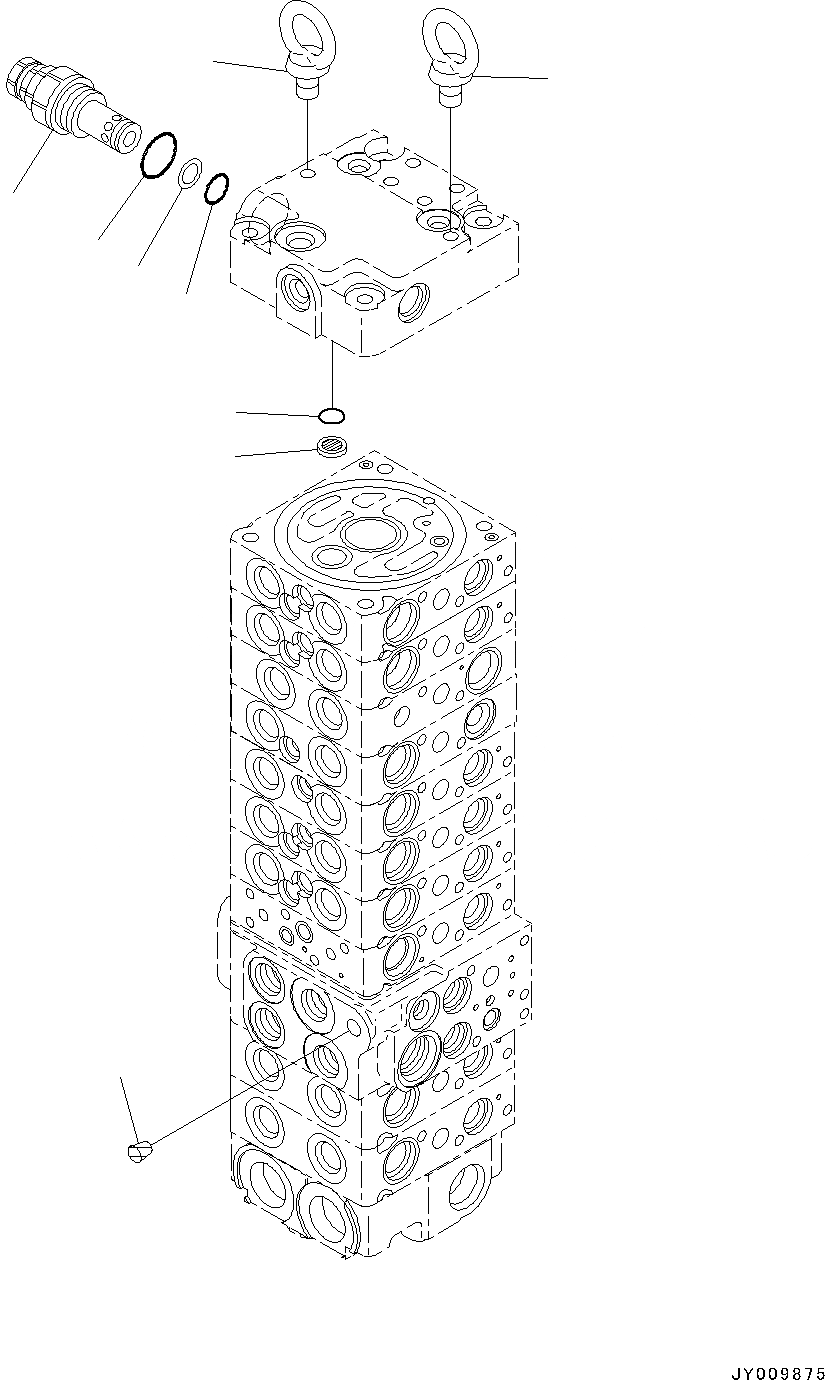 JY009875