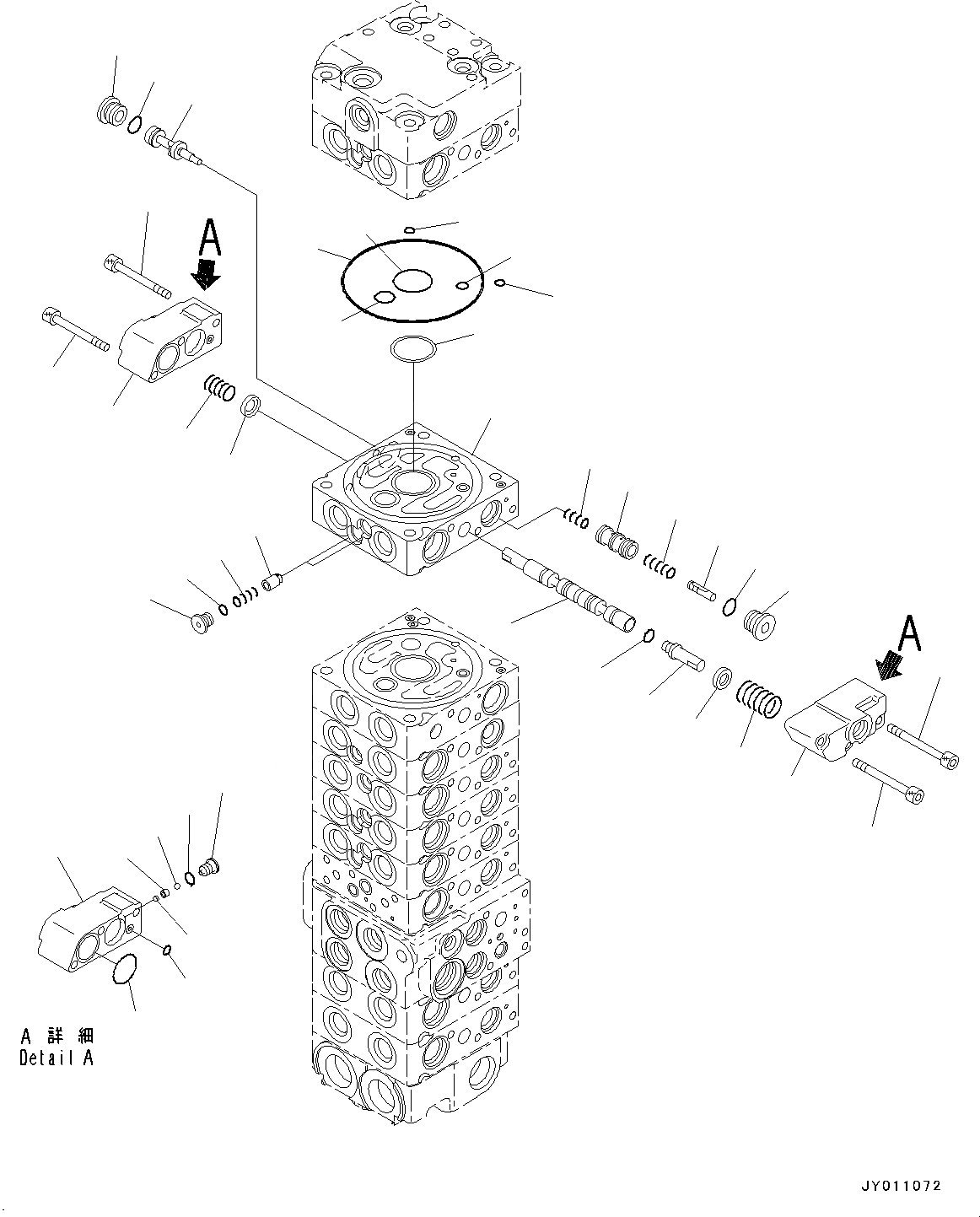 A

A

A 詳 細
Detail A

JY011072