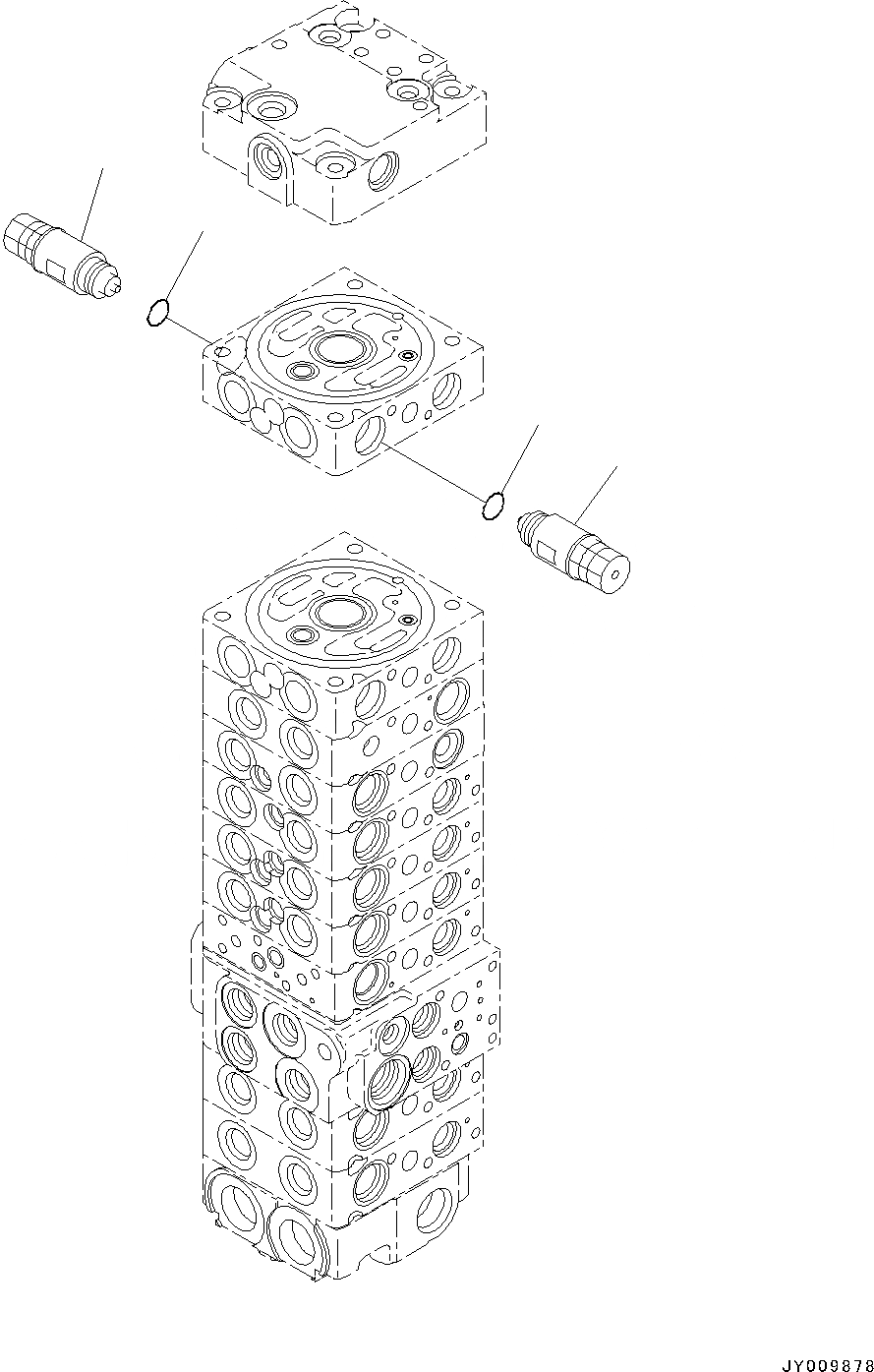 JY009878