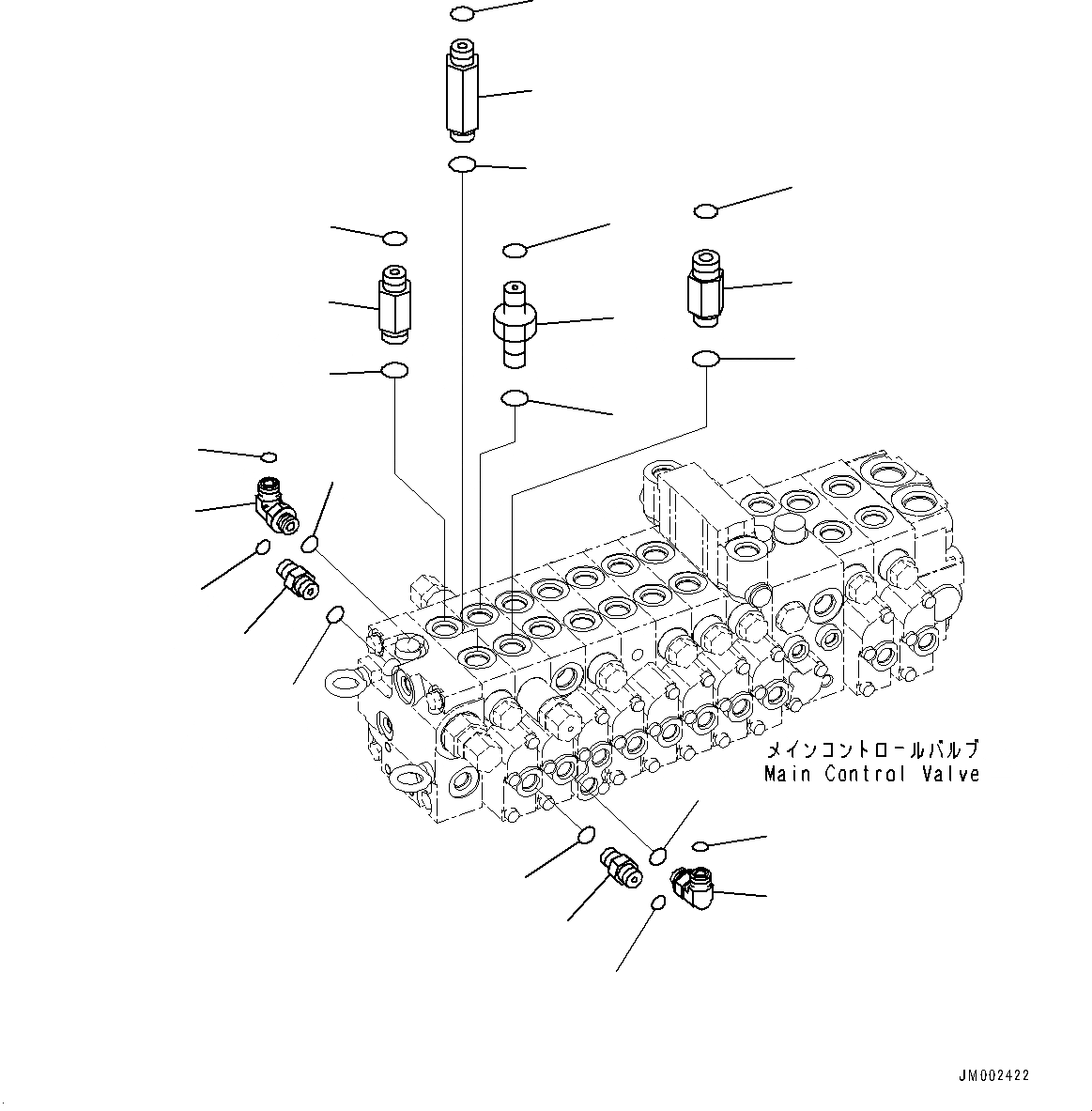 メインコントロールバルブ
Main Control Valve

JM002422