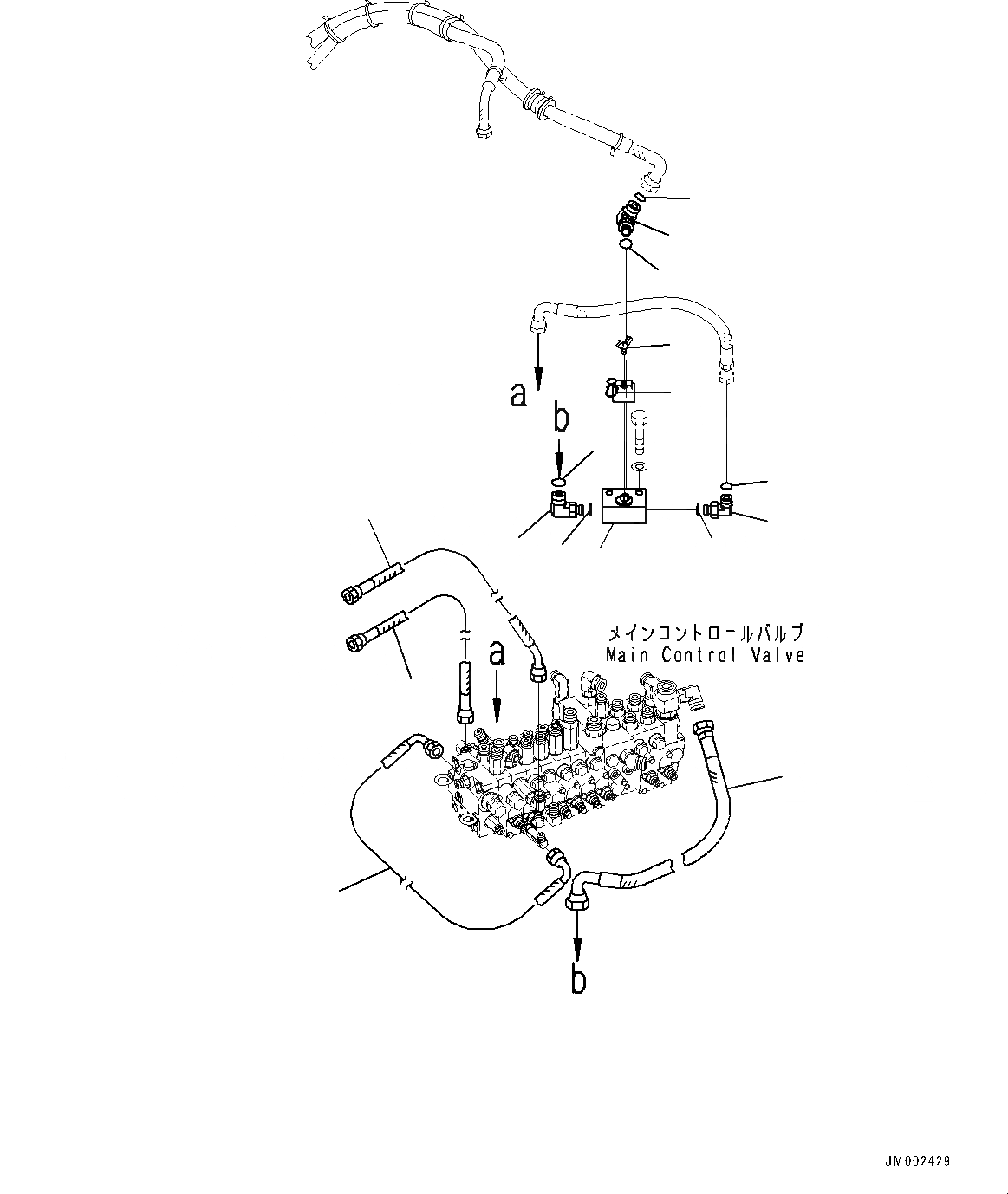 a
b
メインコントロールバルブ
Main Control Valve
a
b
JM002429