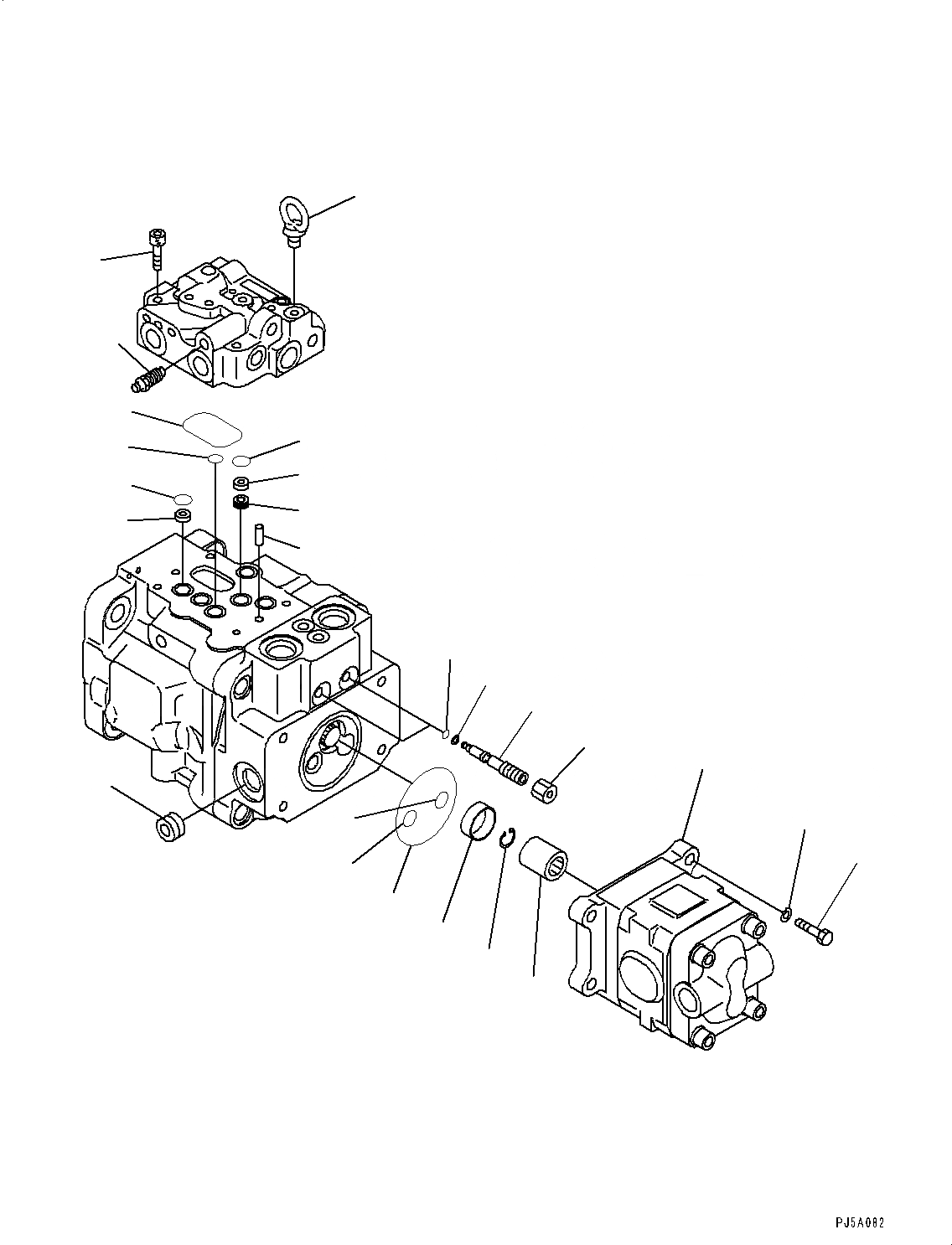 PJ5A082