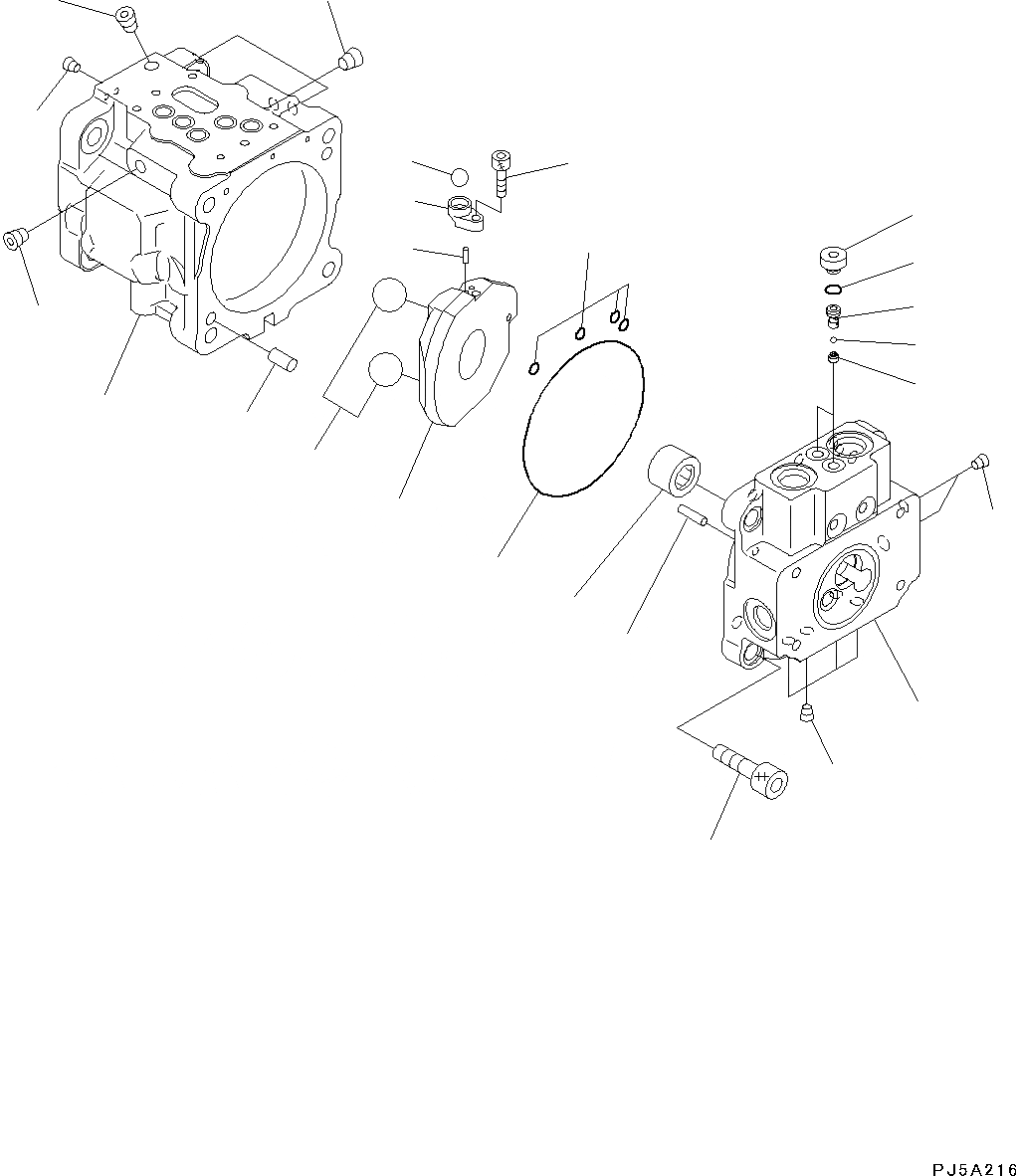 PJ5A216