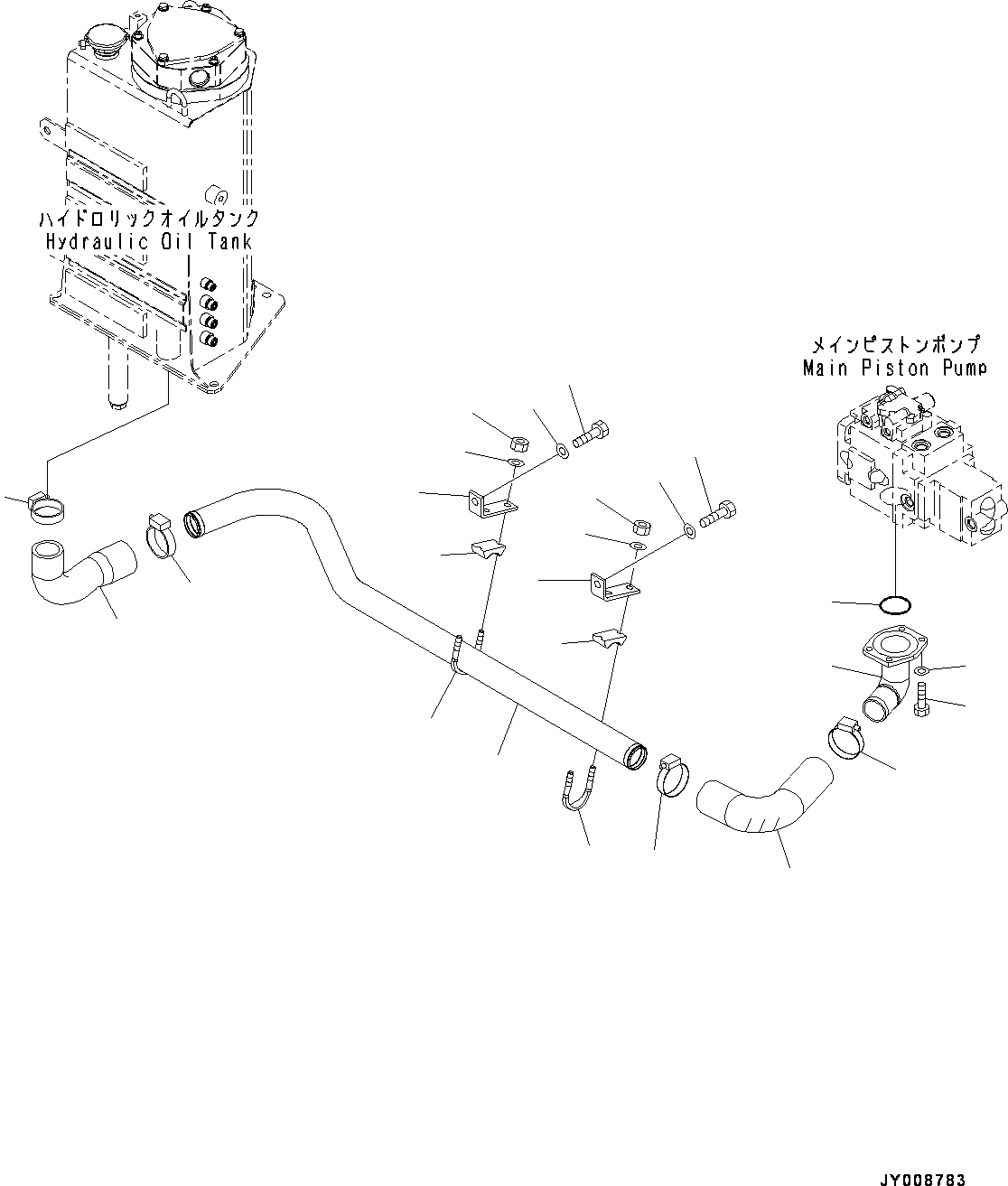 ハイドロリックオイルタンク
Hydraulic Oil Tank

メインピストンポンプ
Main Piston Pump

JY008783