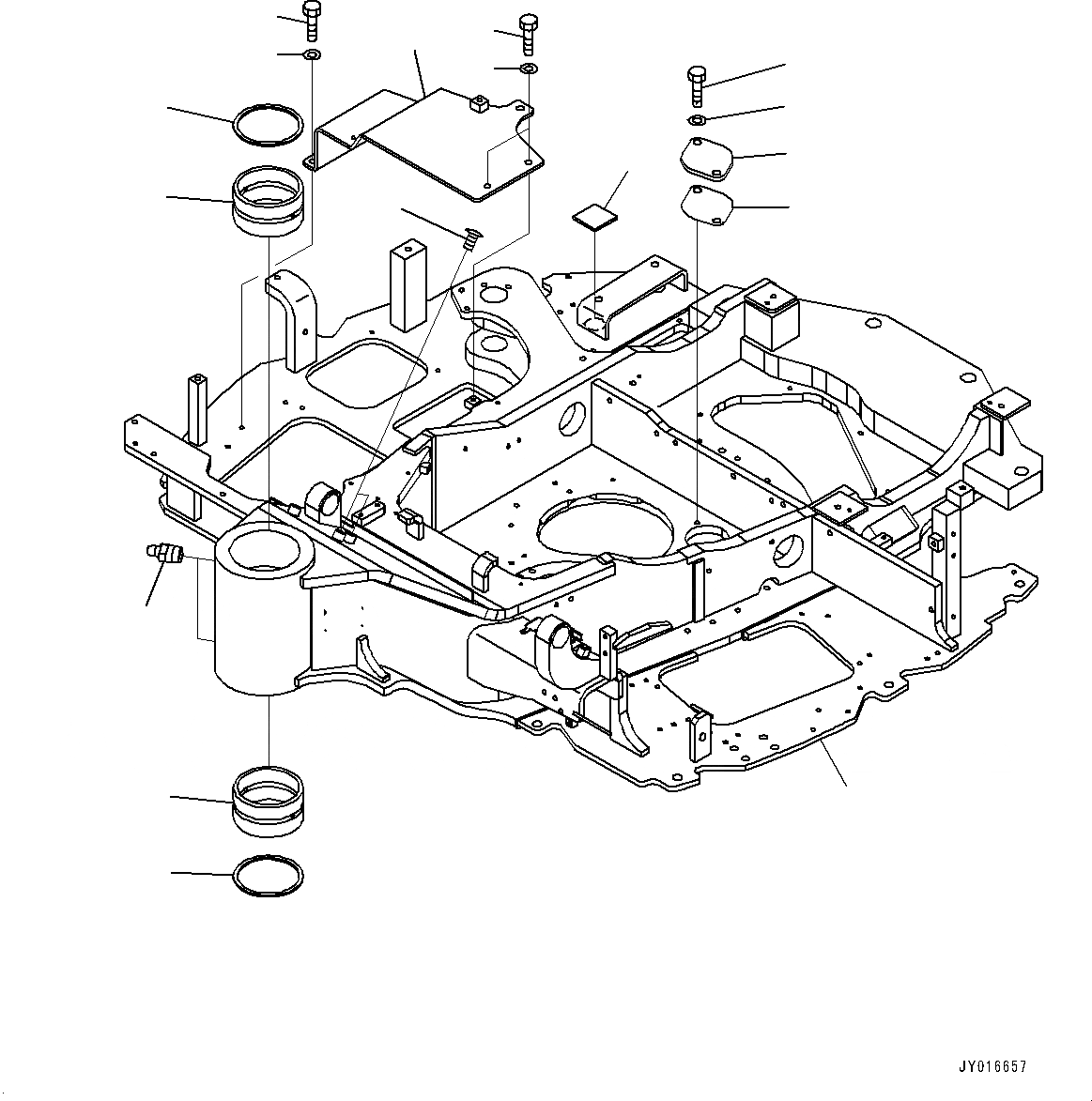 JY016657