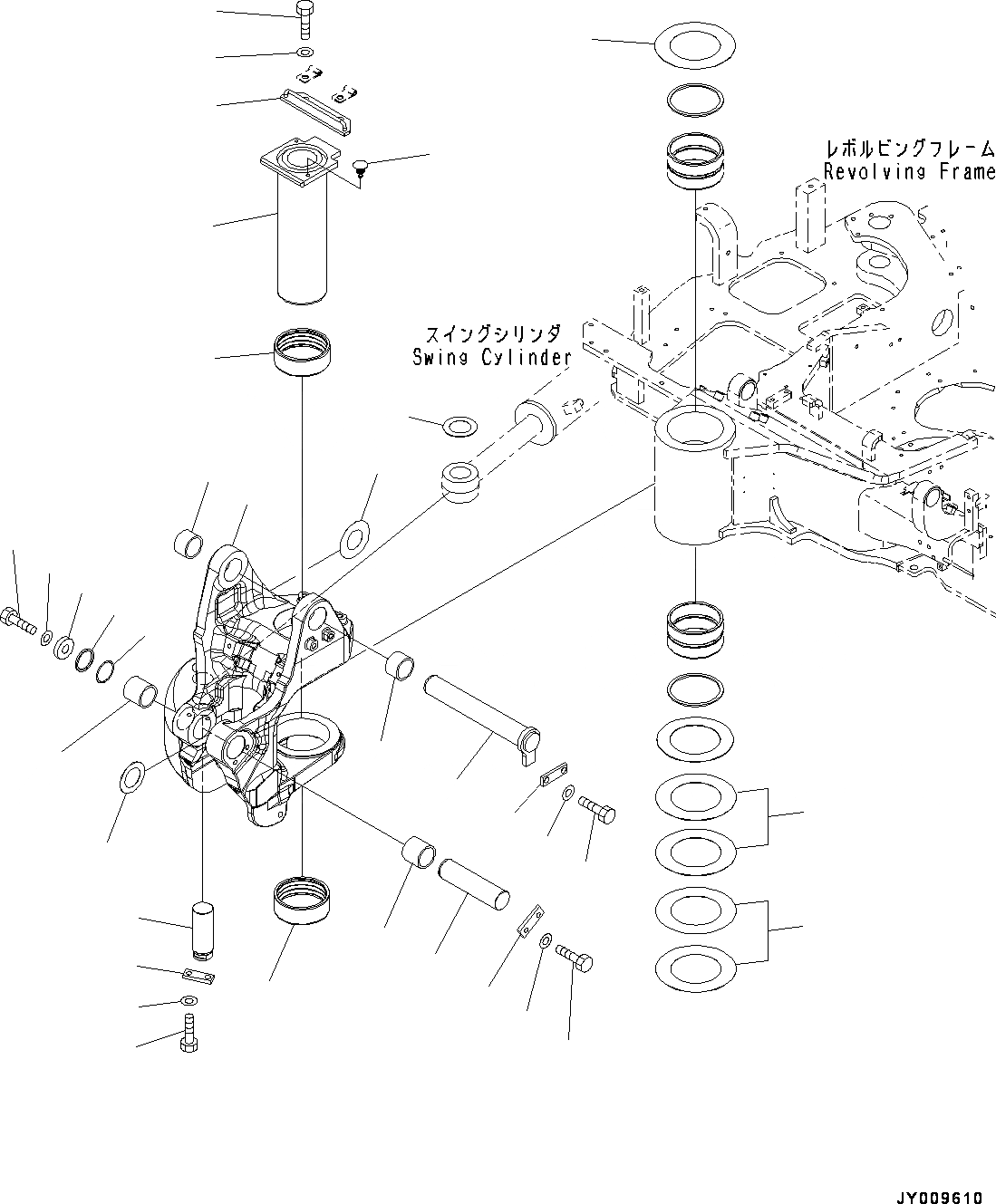 レボルビングフレーム
Revolving Frame

スイングシリンダ
Swing Cylinder

JY009610