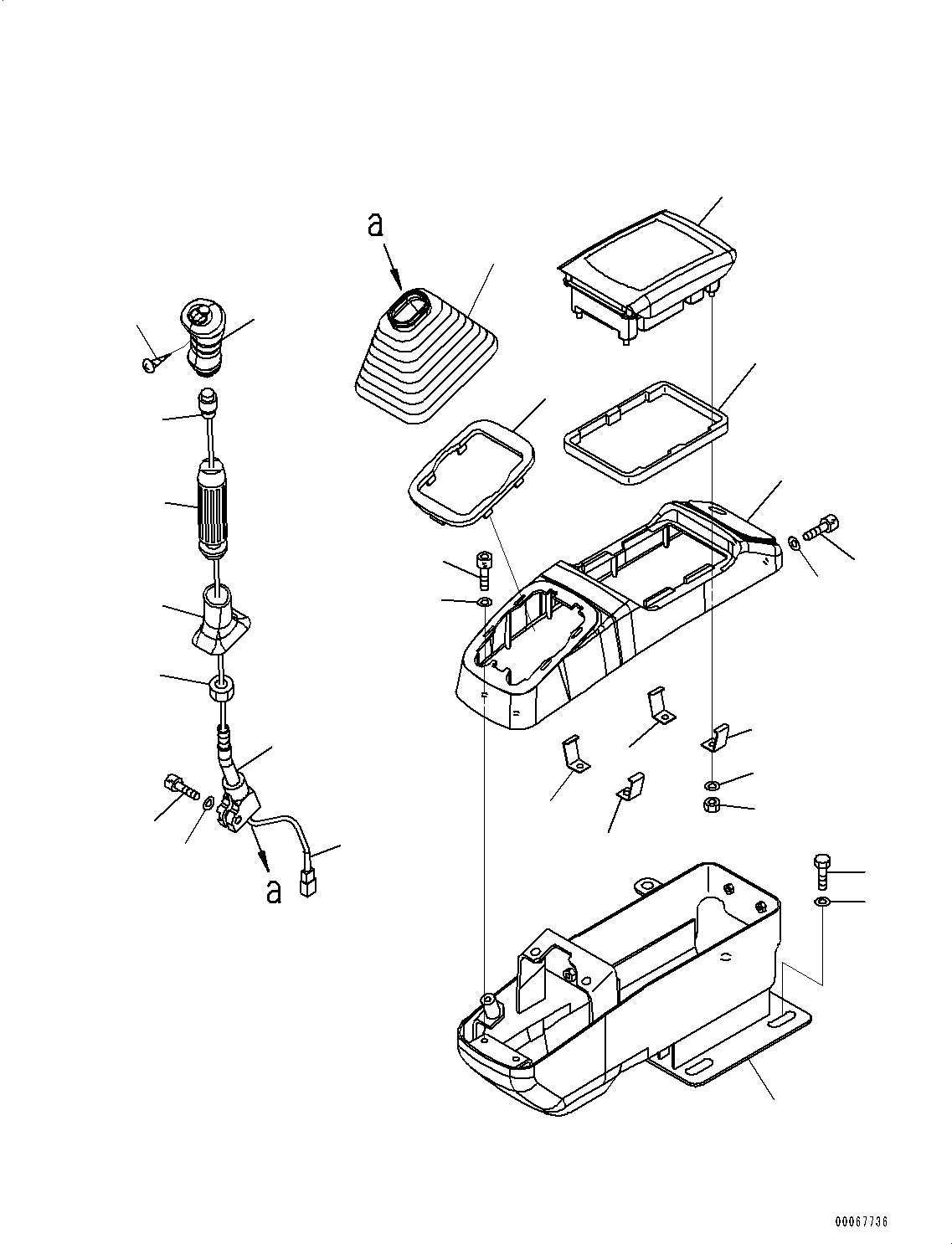 a

a

00067736