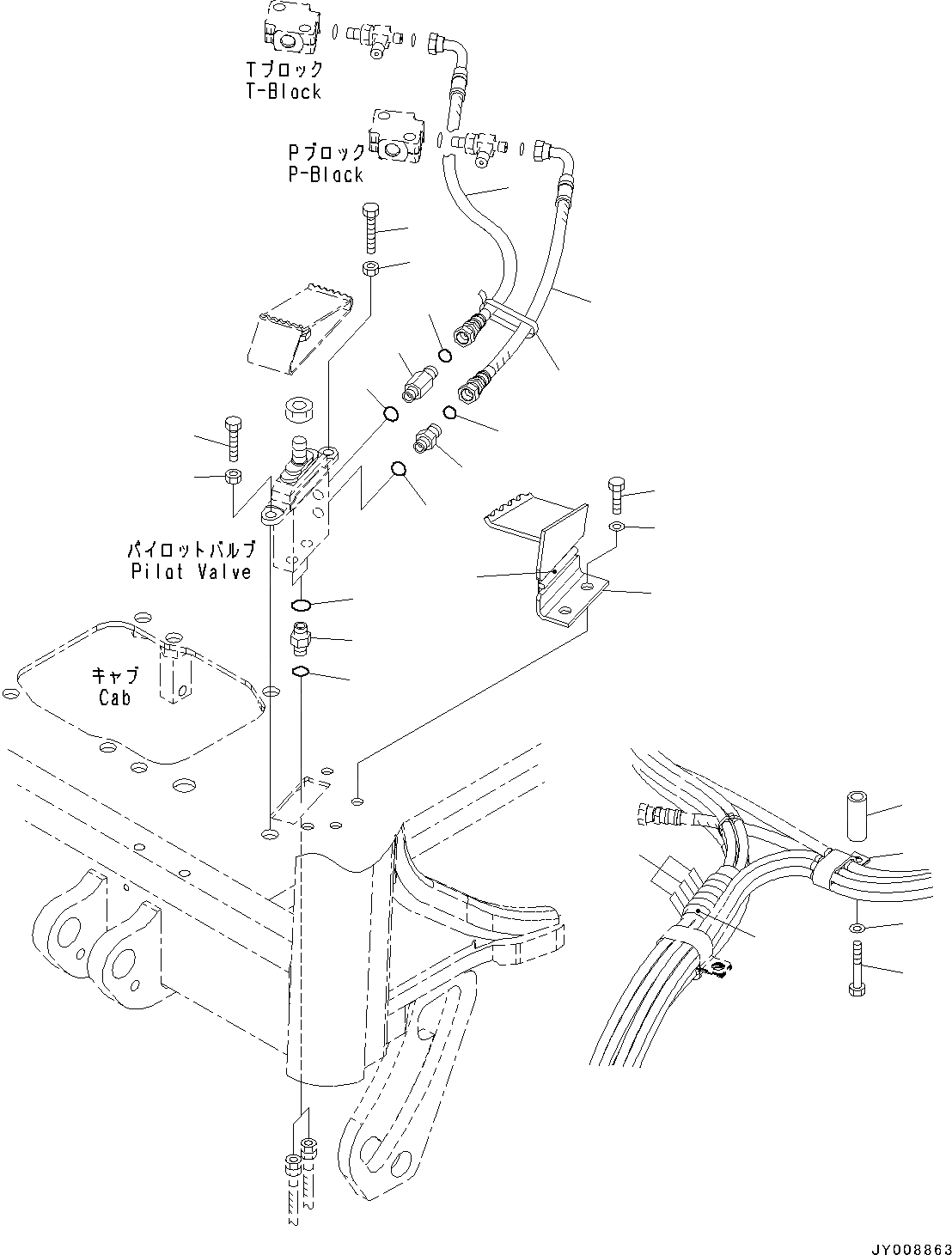 Tブロック
T-Block

Pブロック
P-Block

パイロットバルブ
Pilot Valve

キャブ
Cab

JY008863