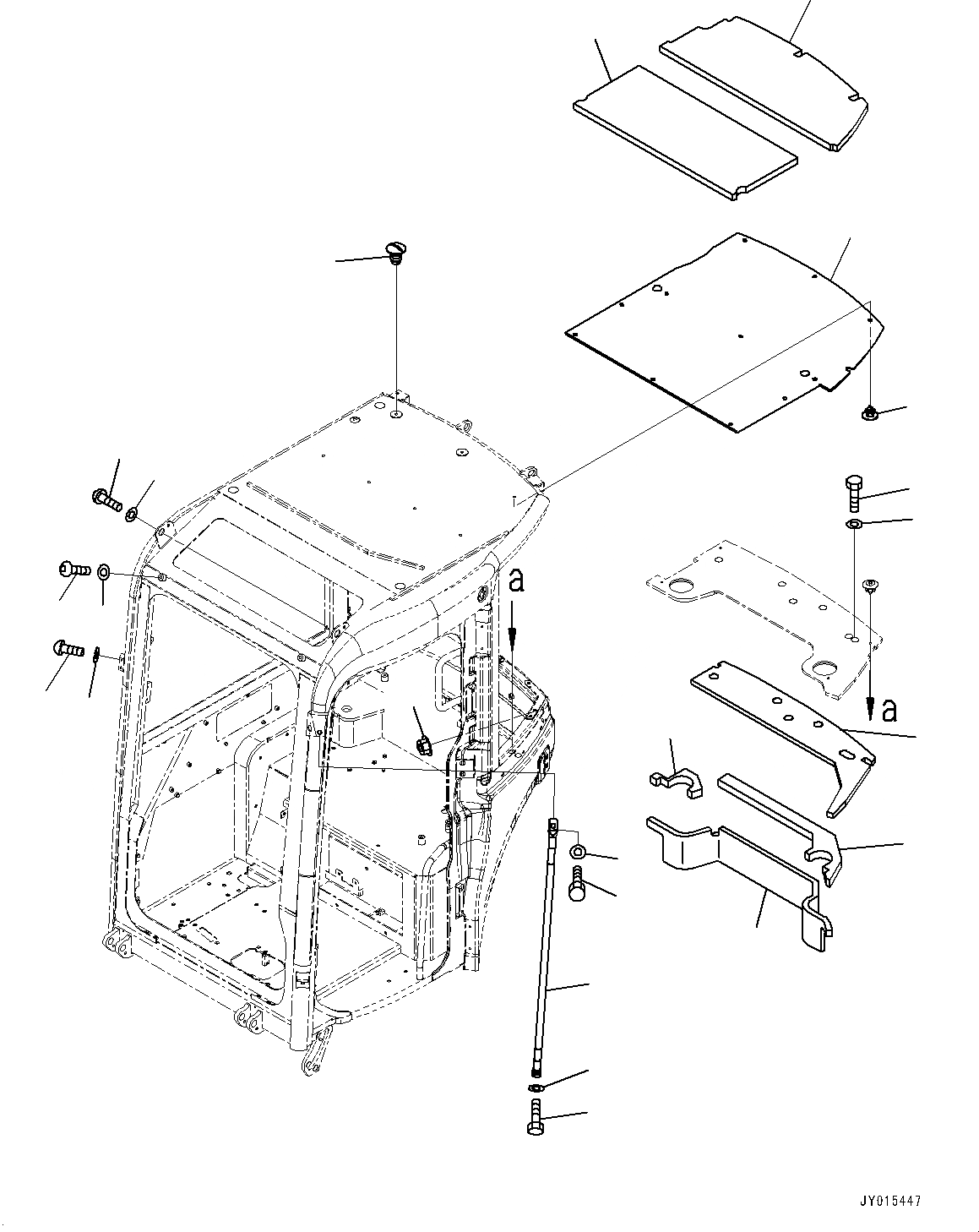 a

a

JY015447