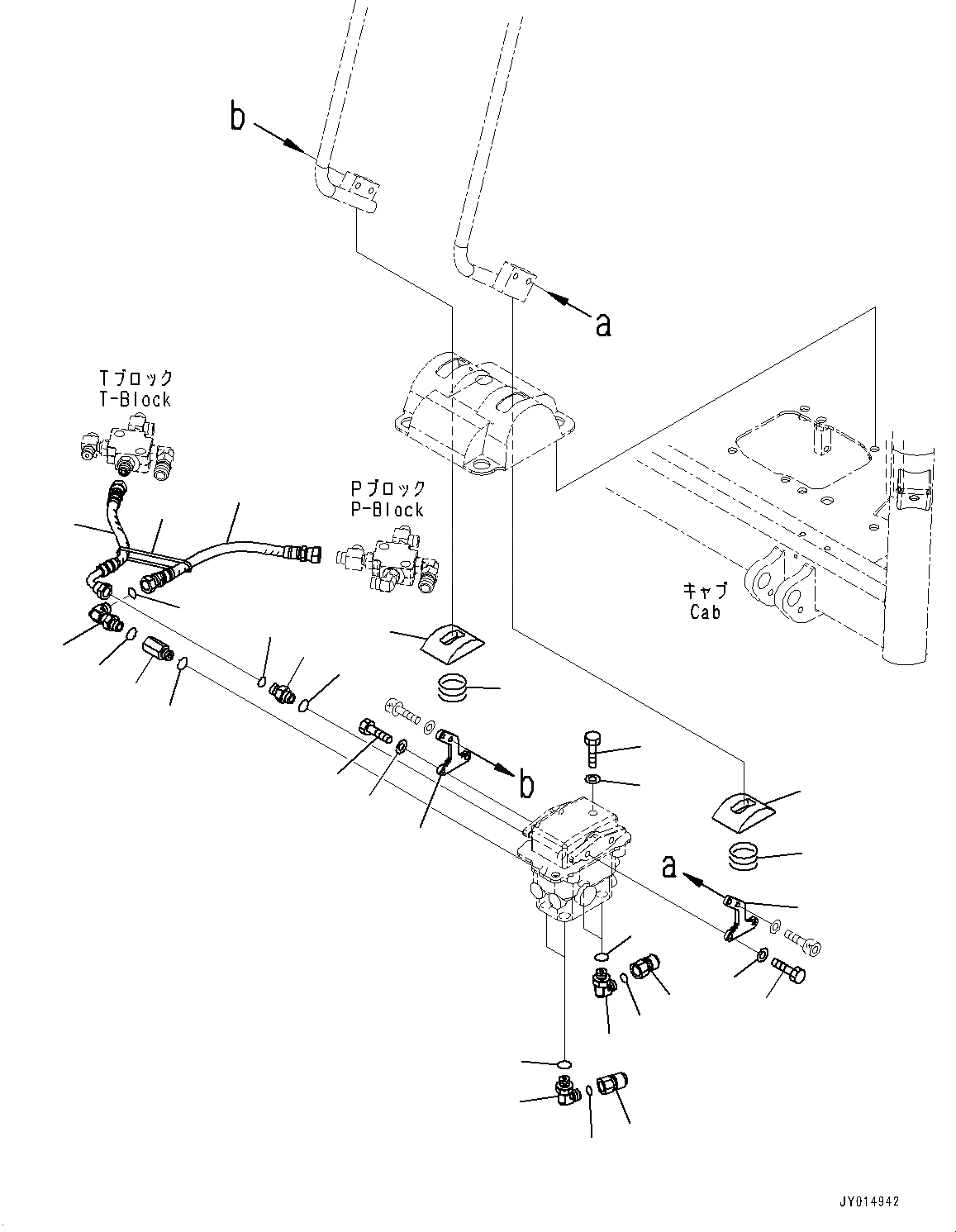 b

a

Tブロック
T-Block

Pブロック
P-Block

キャブ
Cab

b

a

JY014942