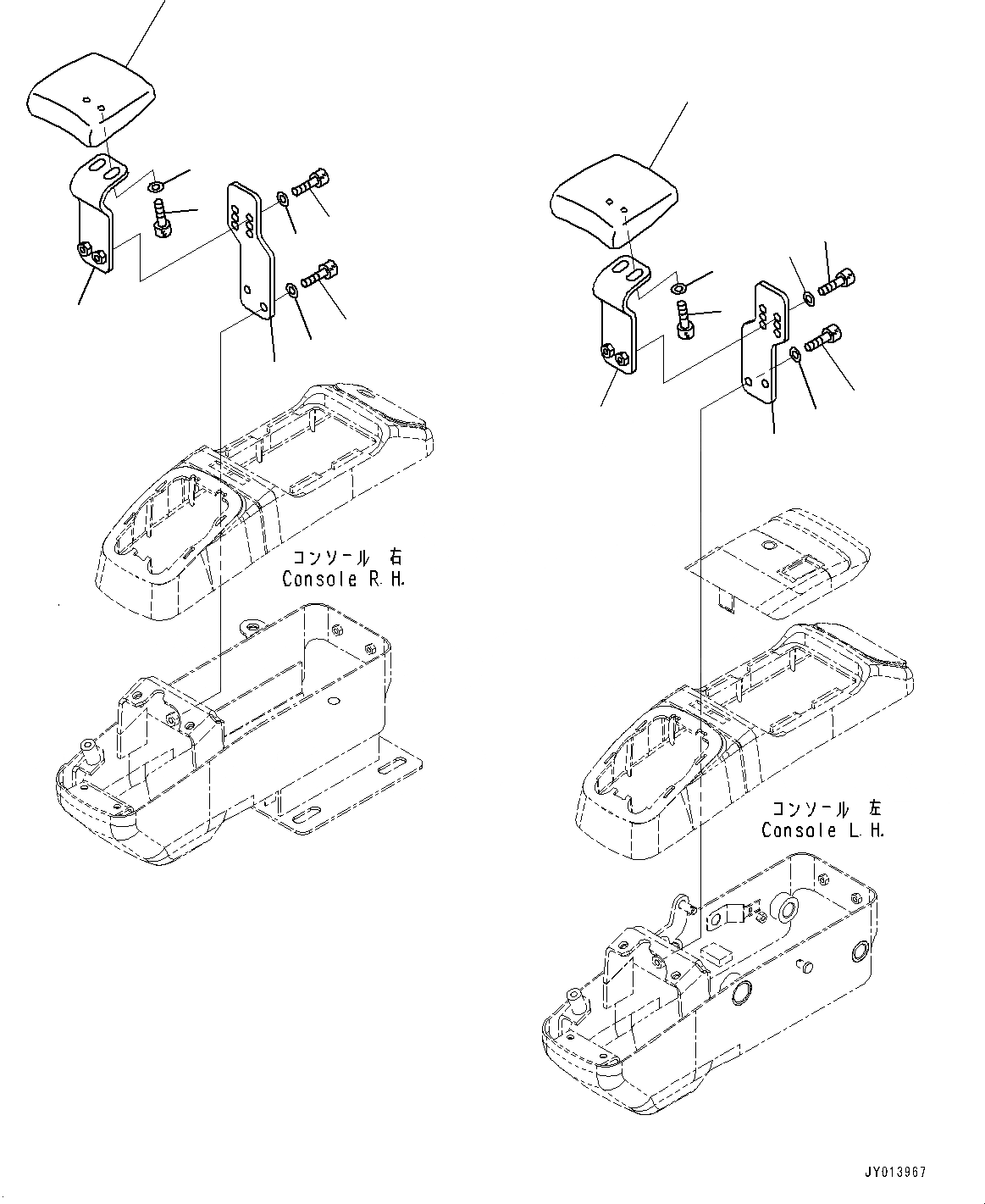 コンソール 右
Console R.H.

コンソール 左
Console L.H.

JY013967