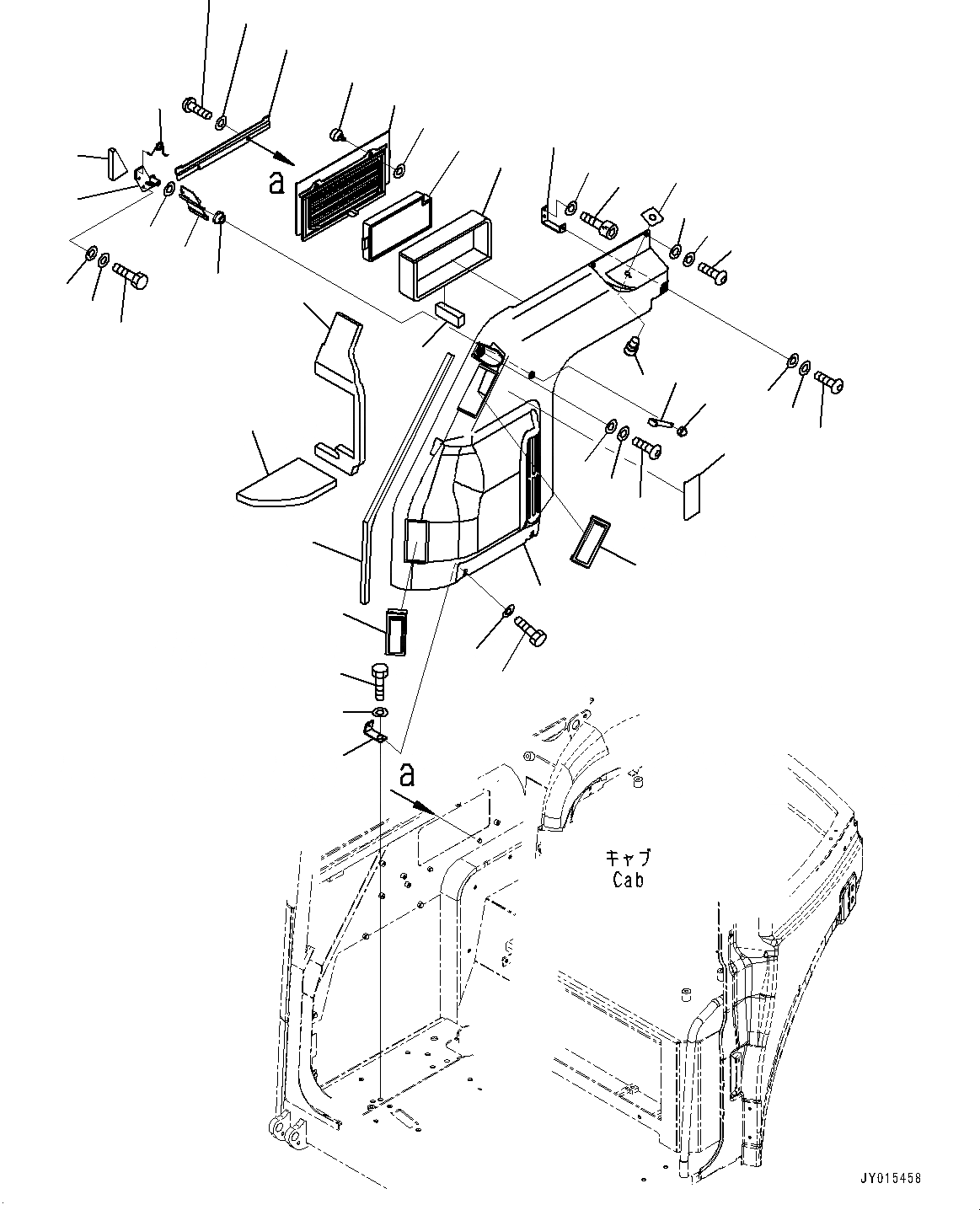 a

a

キャブ
Cab

JY015458