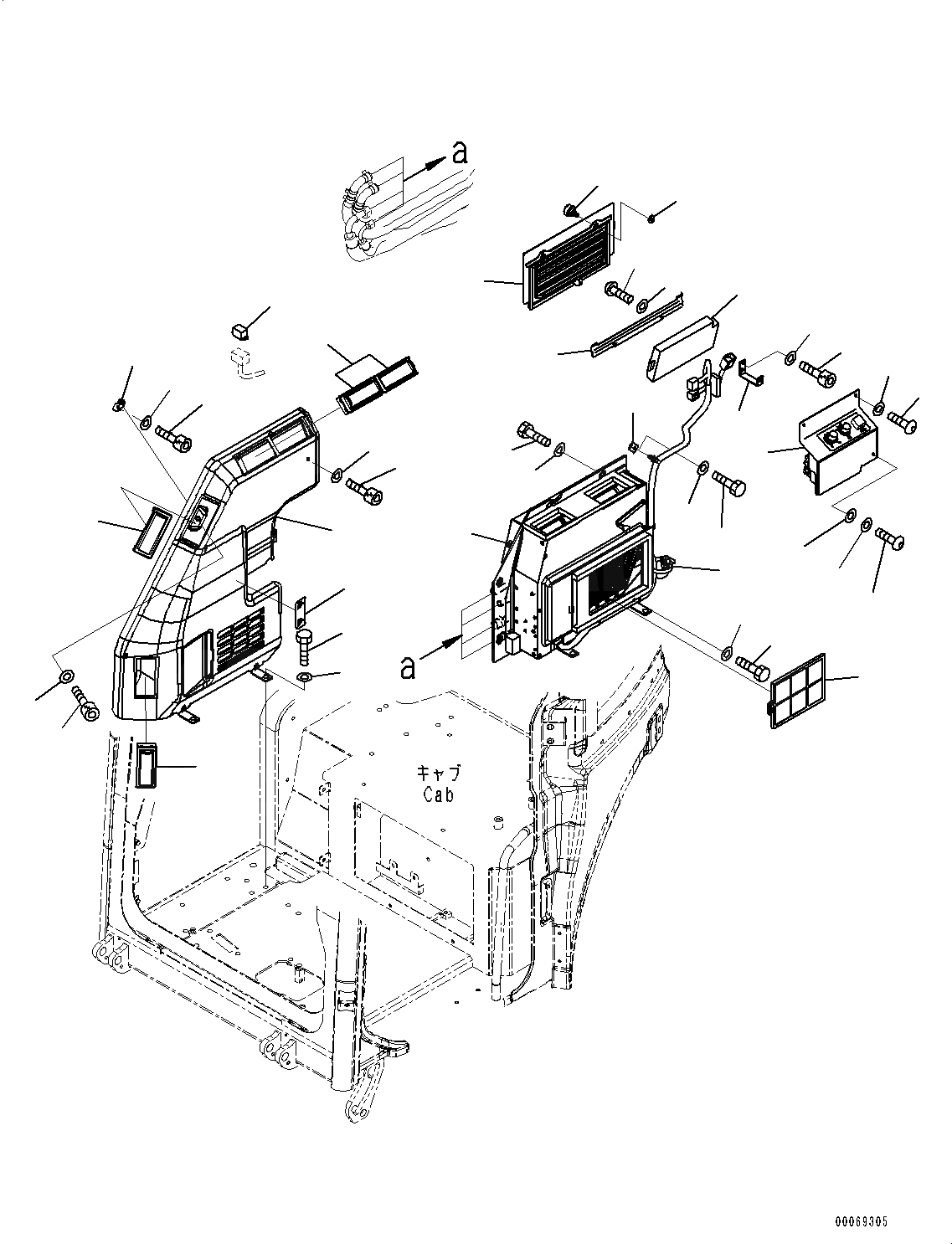 a

a

キャブ
Cab

00069305