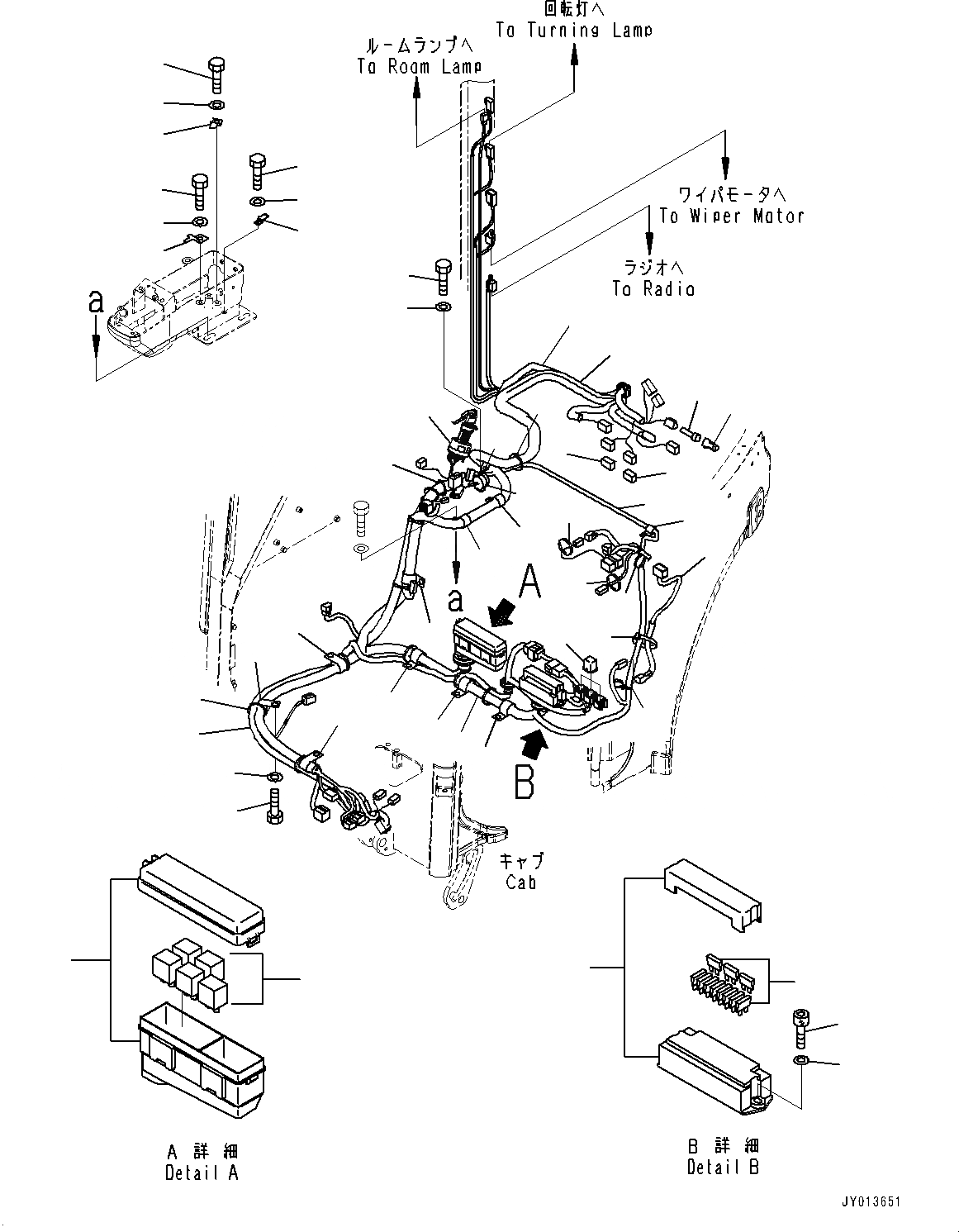 回転灯へ
To Turning Lamp

ルームランプへ
To Room Lamp

ワイパモータへ
To Wiper Motor

ラジオへ
To Radio

a

a

A

B

キャブ
Cab

A 詳細
Detail A

B 詳細
Detail B

JY013651