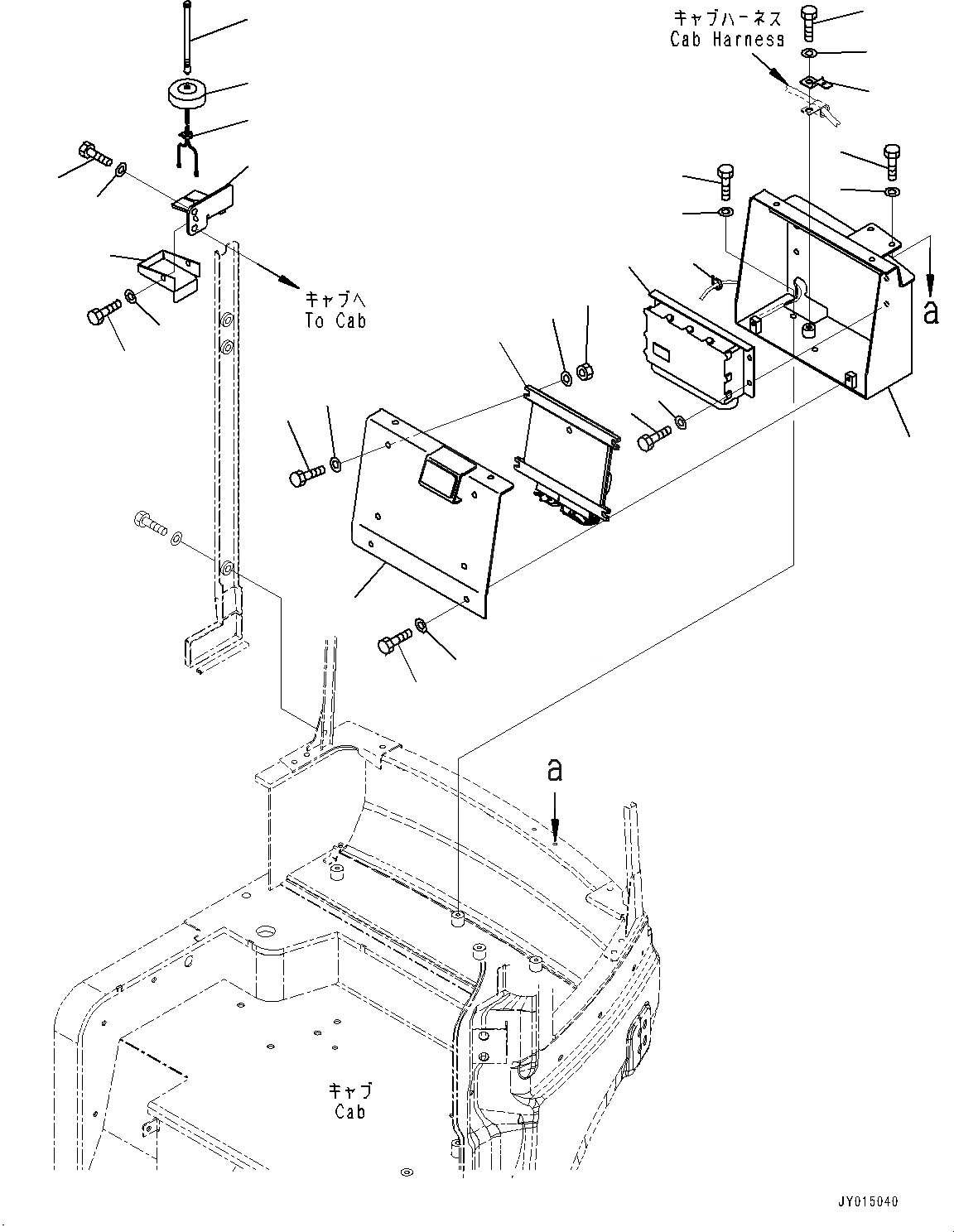 キャブハーネス
Cab Harness

キャブへ
To Cab

a

a

キャブ
Cab

JY015040