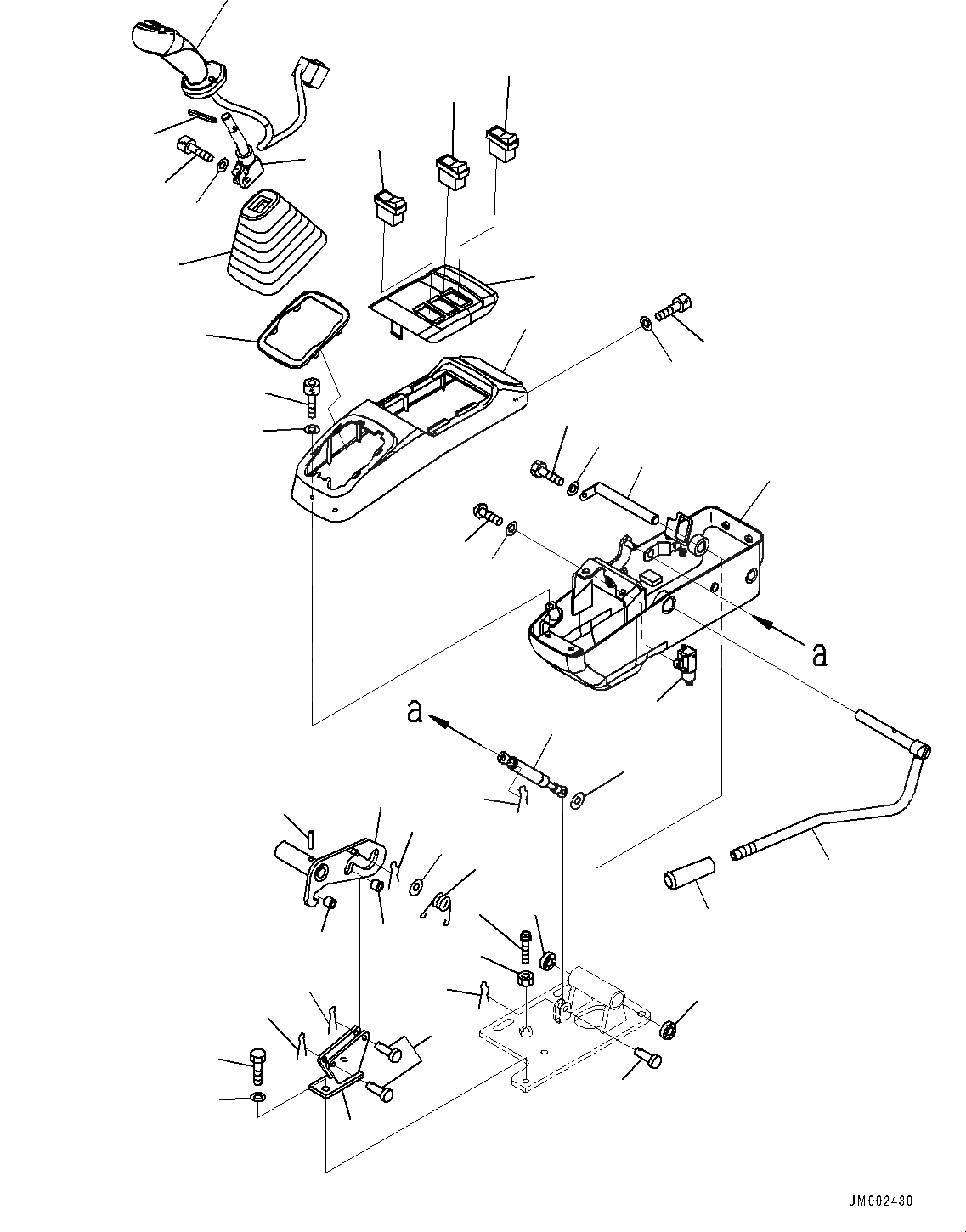 a

a

JM002430