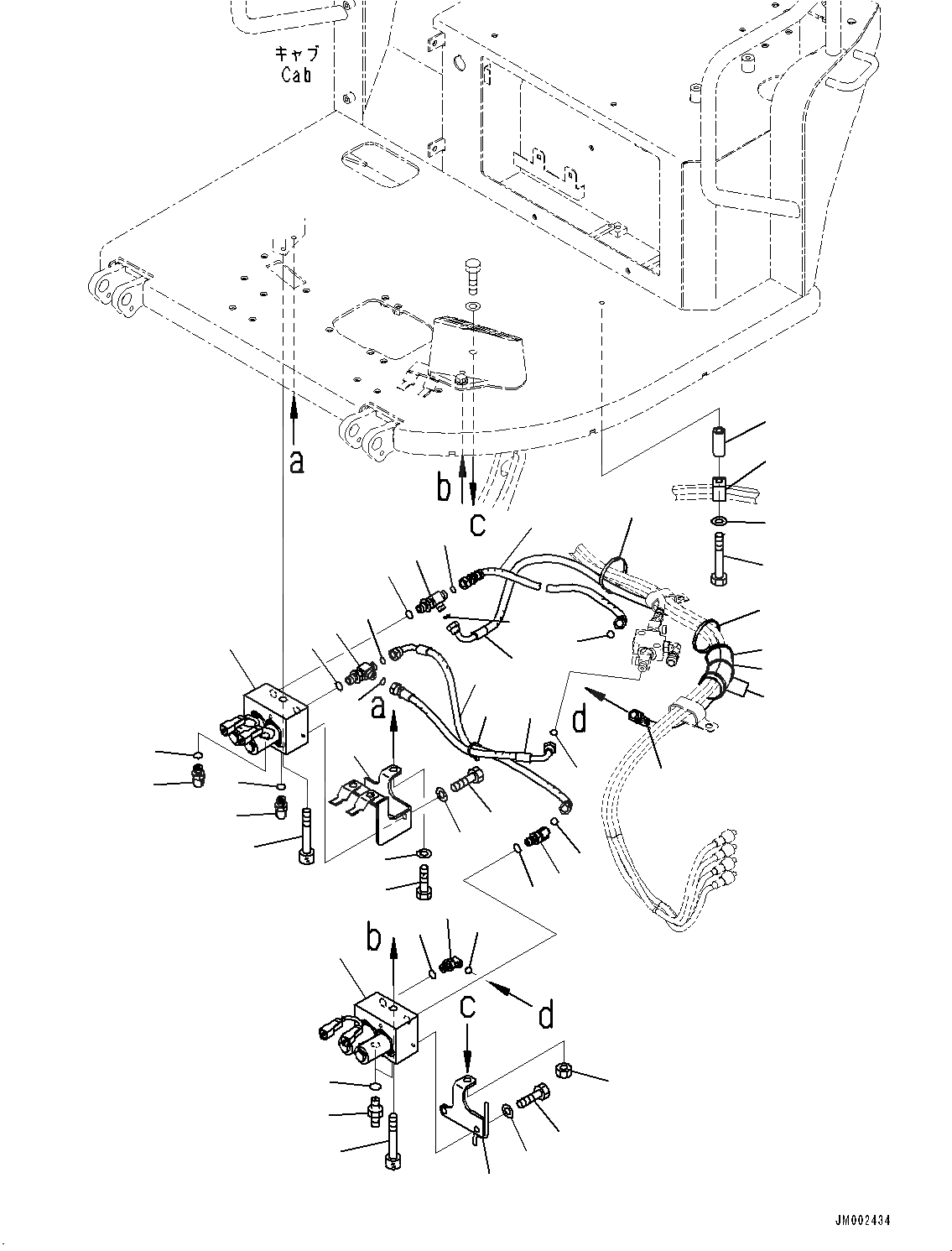 キャブ
Cab

a

b

c

a

d

b

d

c

JM002434