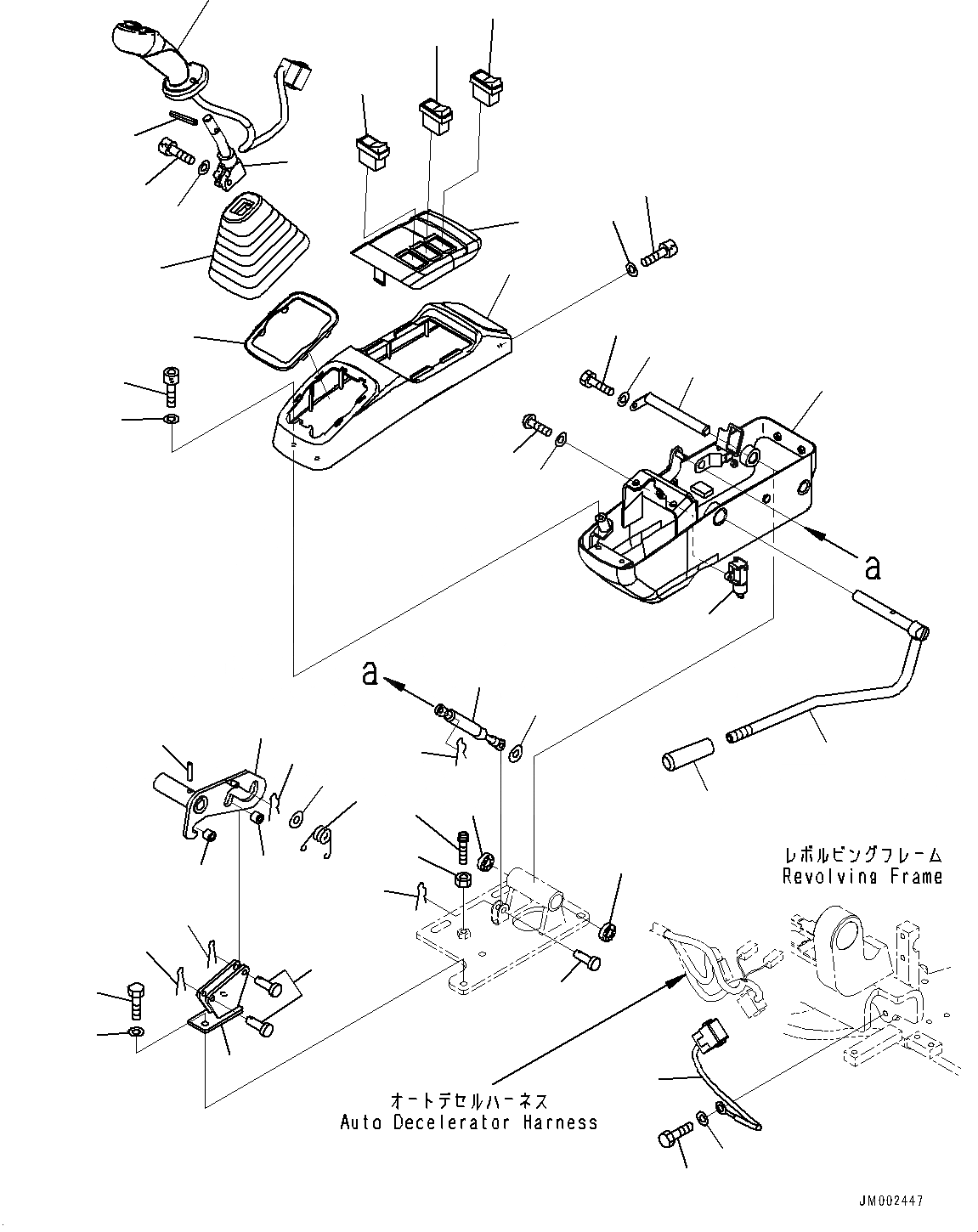 a

a

レボルビングフレーム
Revolving Frame

オートデセルハーネス
Auto Decelerator Harness

JM002447