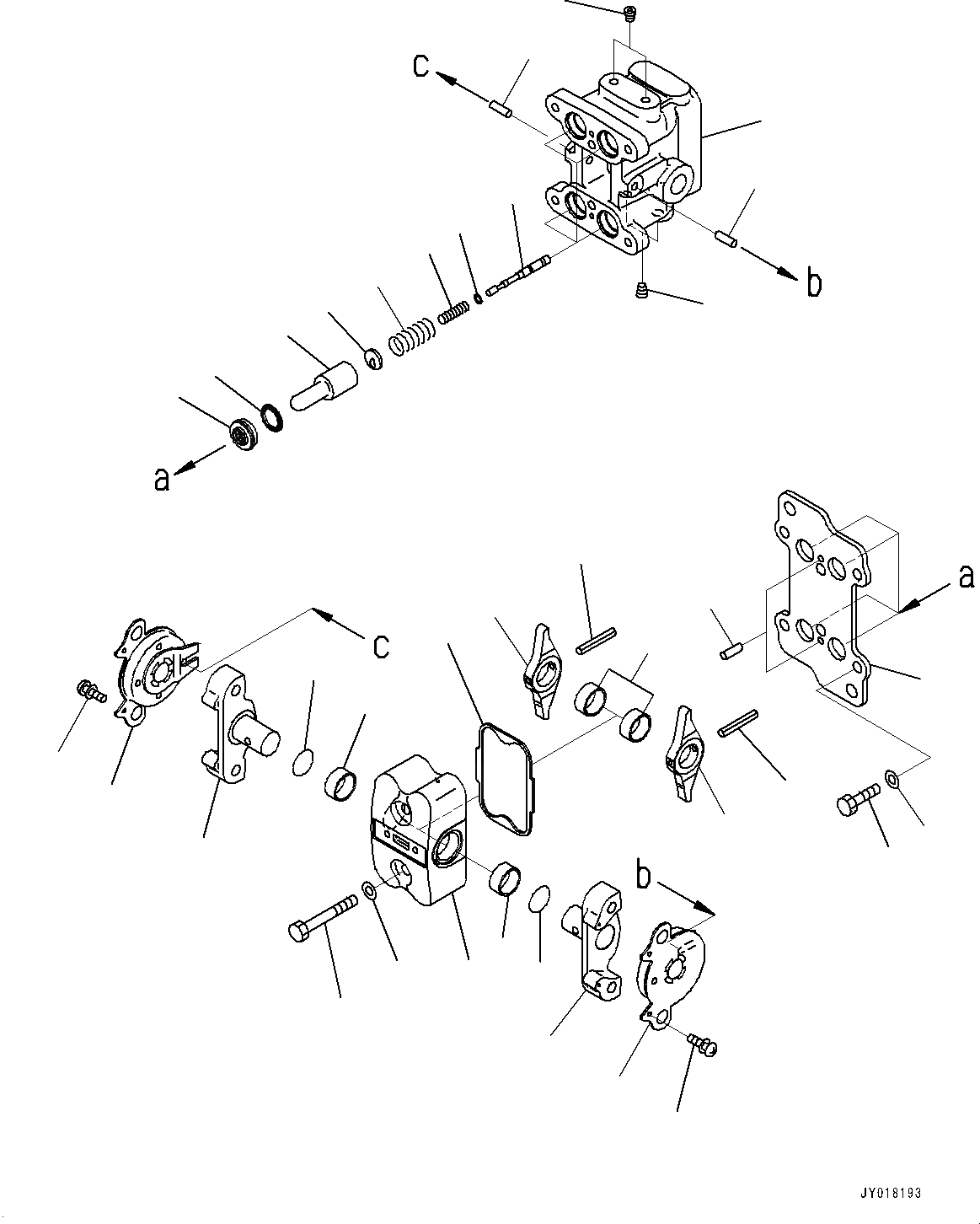 c
b
a
a
c
b
JY018193