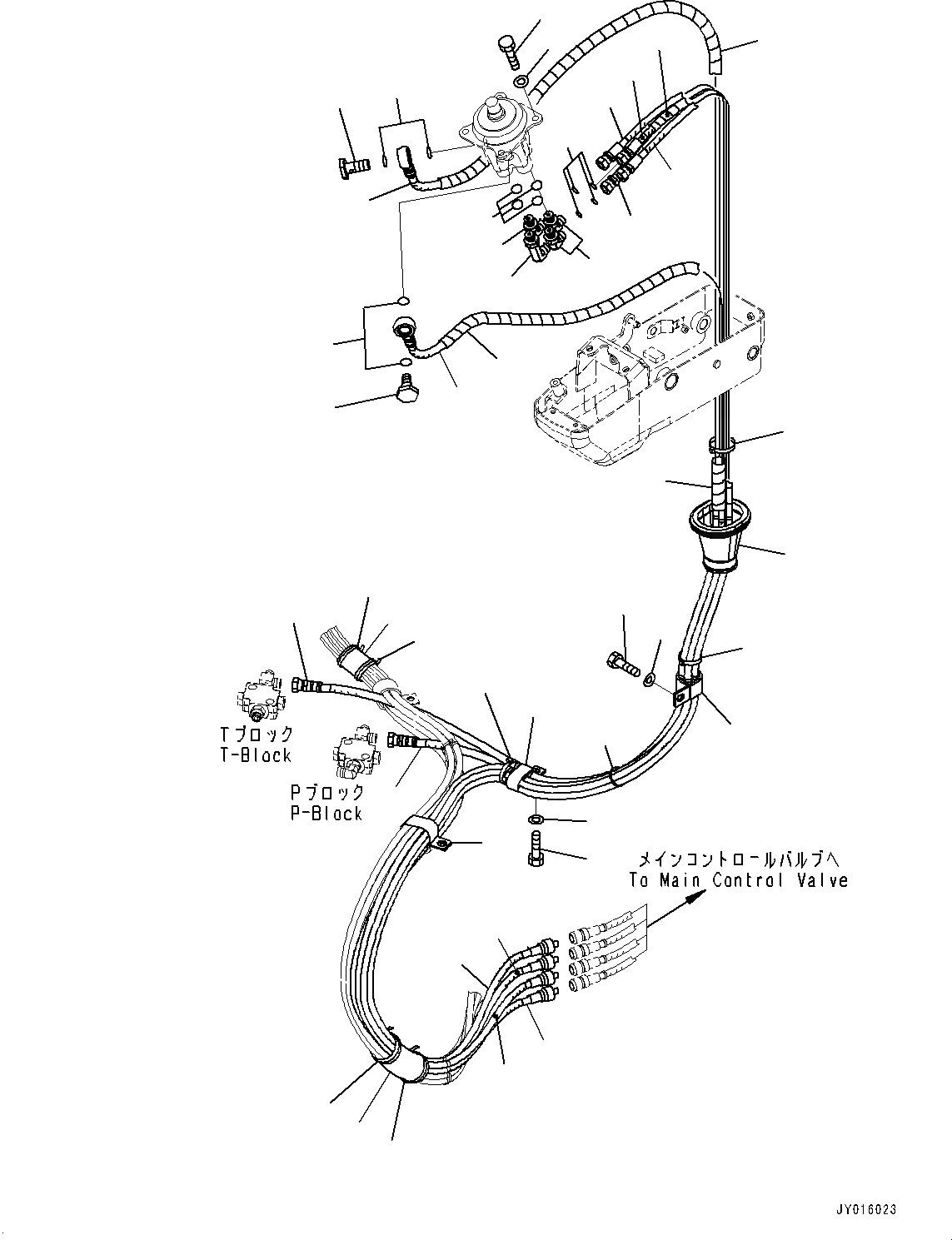 Tブロック
T-Block

Pブロック
P-Block

メインコントロールバルブへ
To Main Control Valve

JY016023