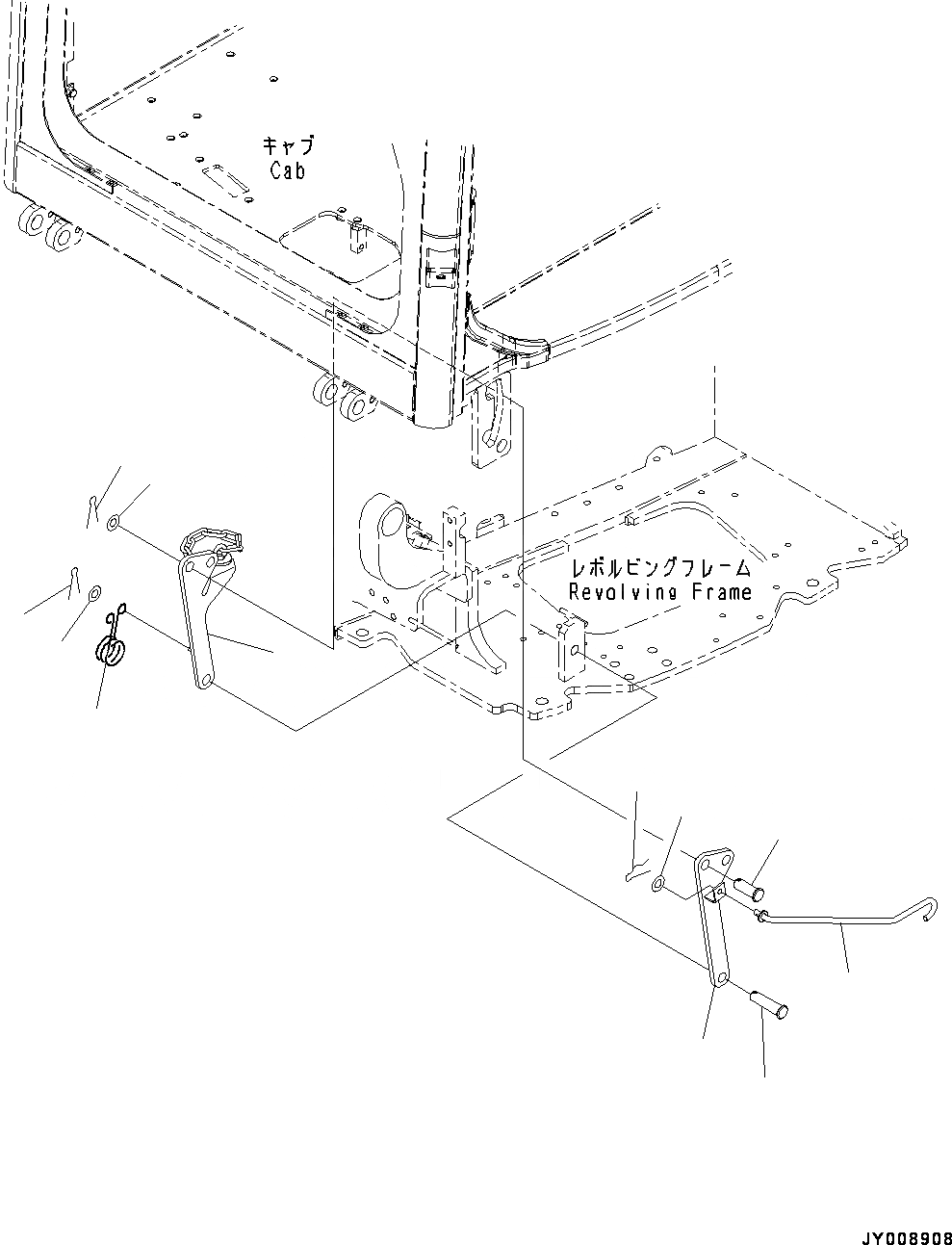 キャブ
Cab

レボルビングフレーム
Revolving Frame

JY008908