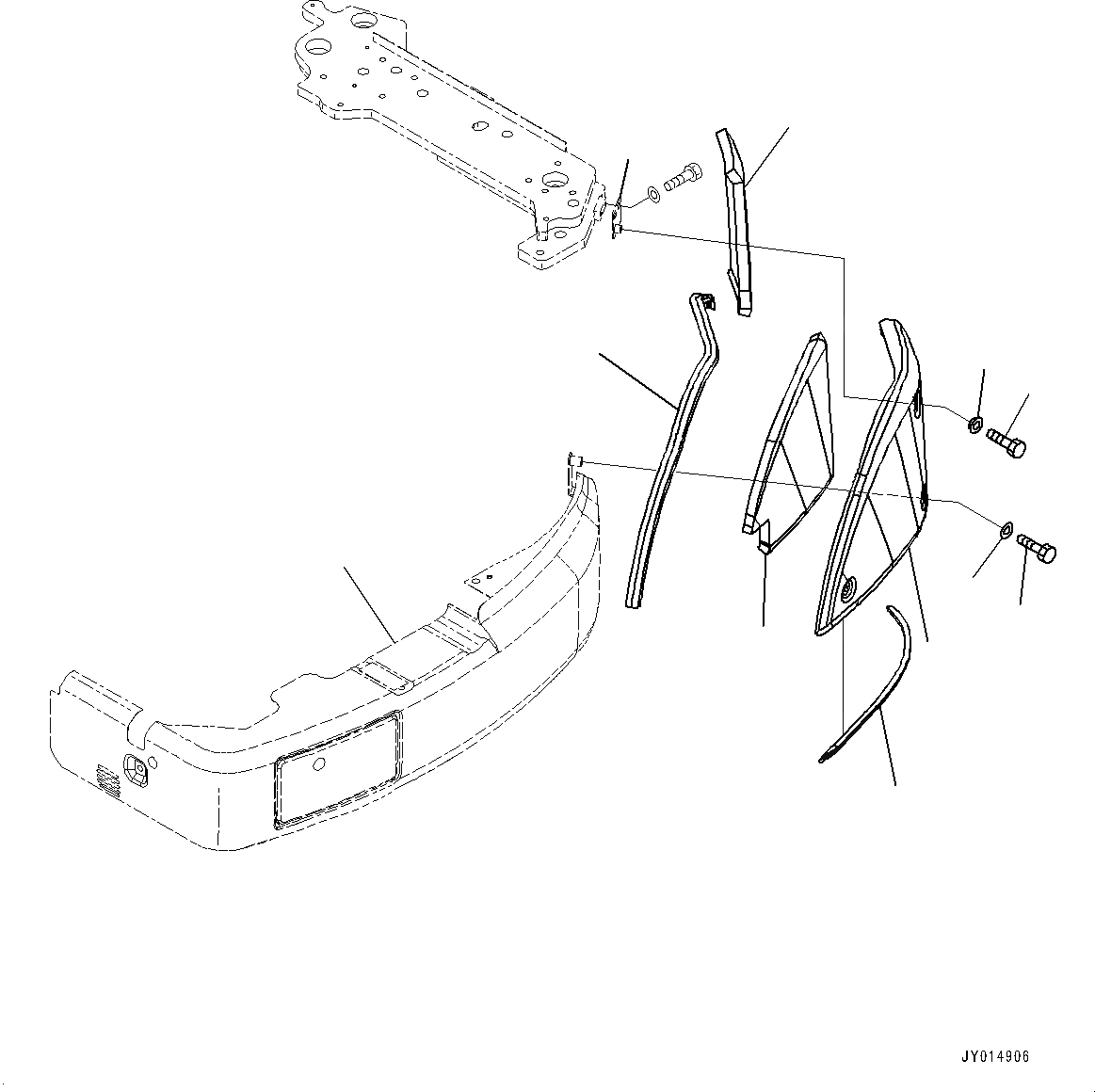 JY014906