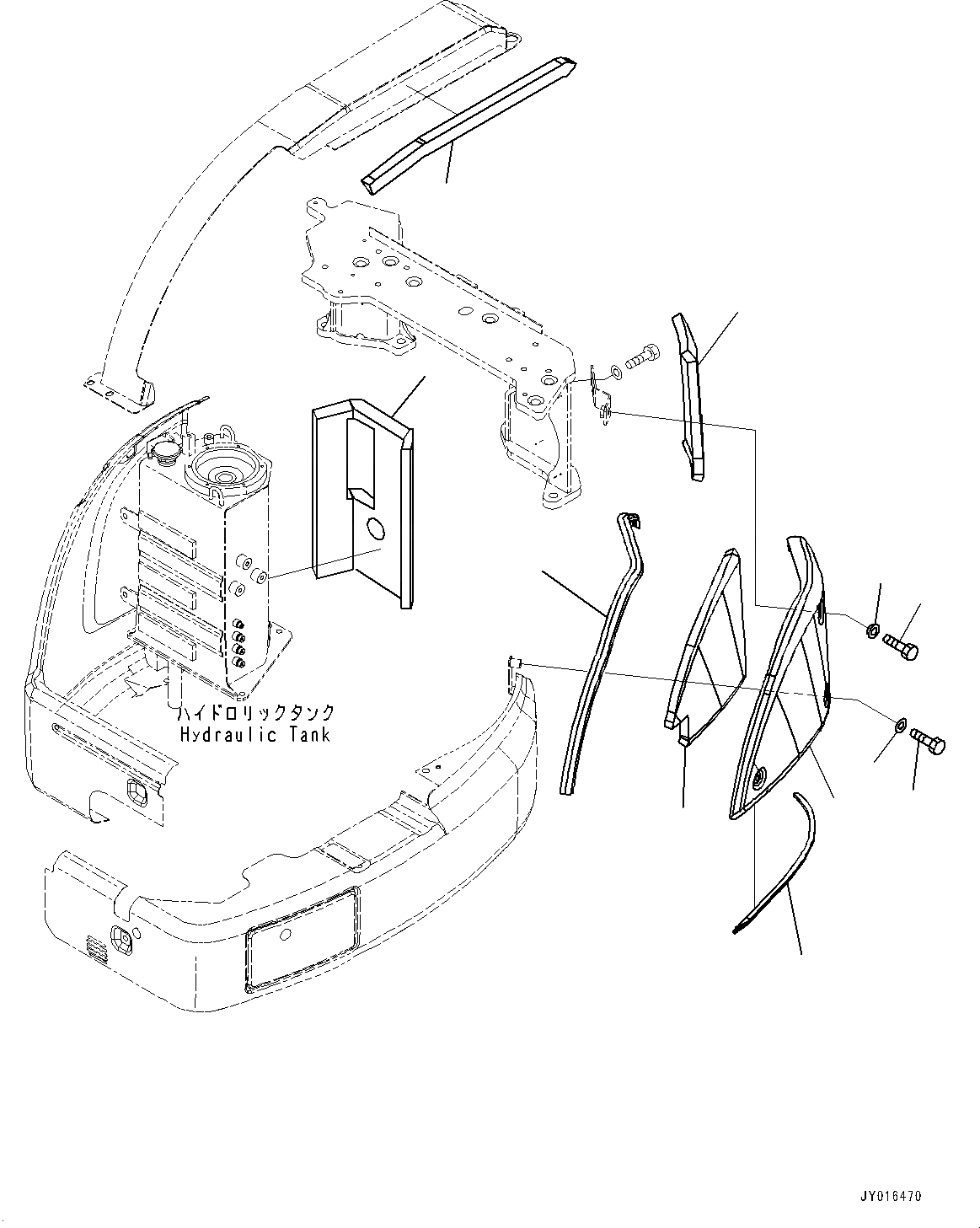 ハイドロリックタンク
Hydraulic Tank

JY016470