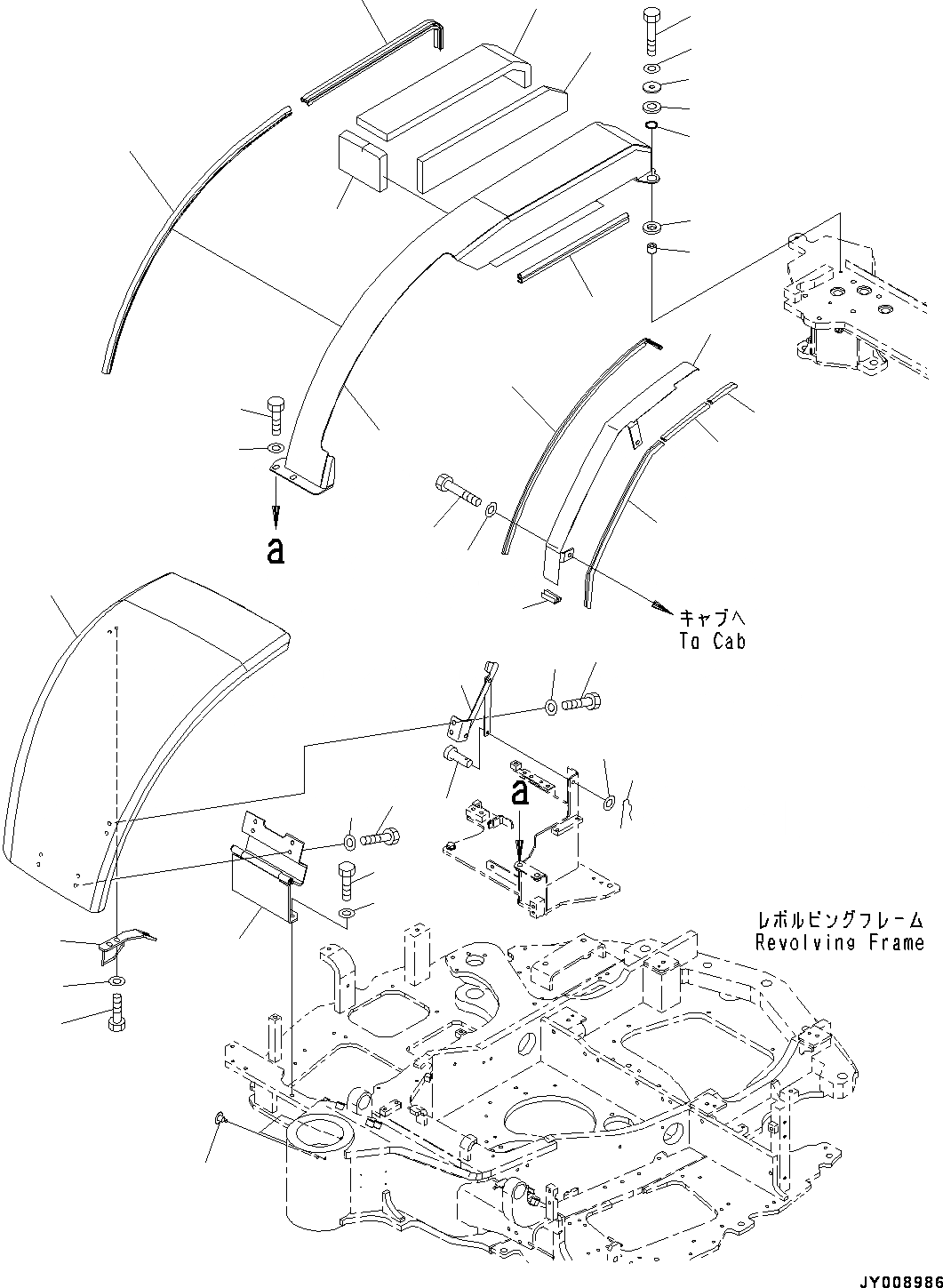 a

キャブへ
To Cab

a

レボルビングフレーム
Revolving Frame

JY008986