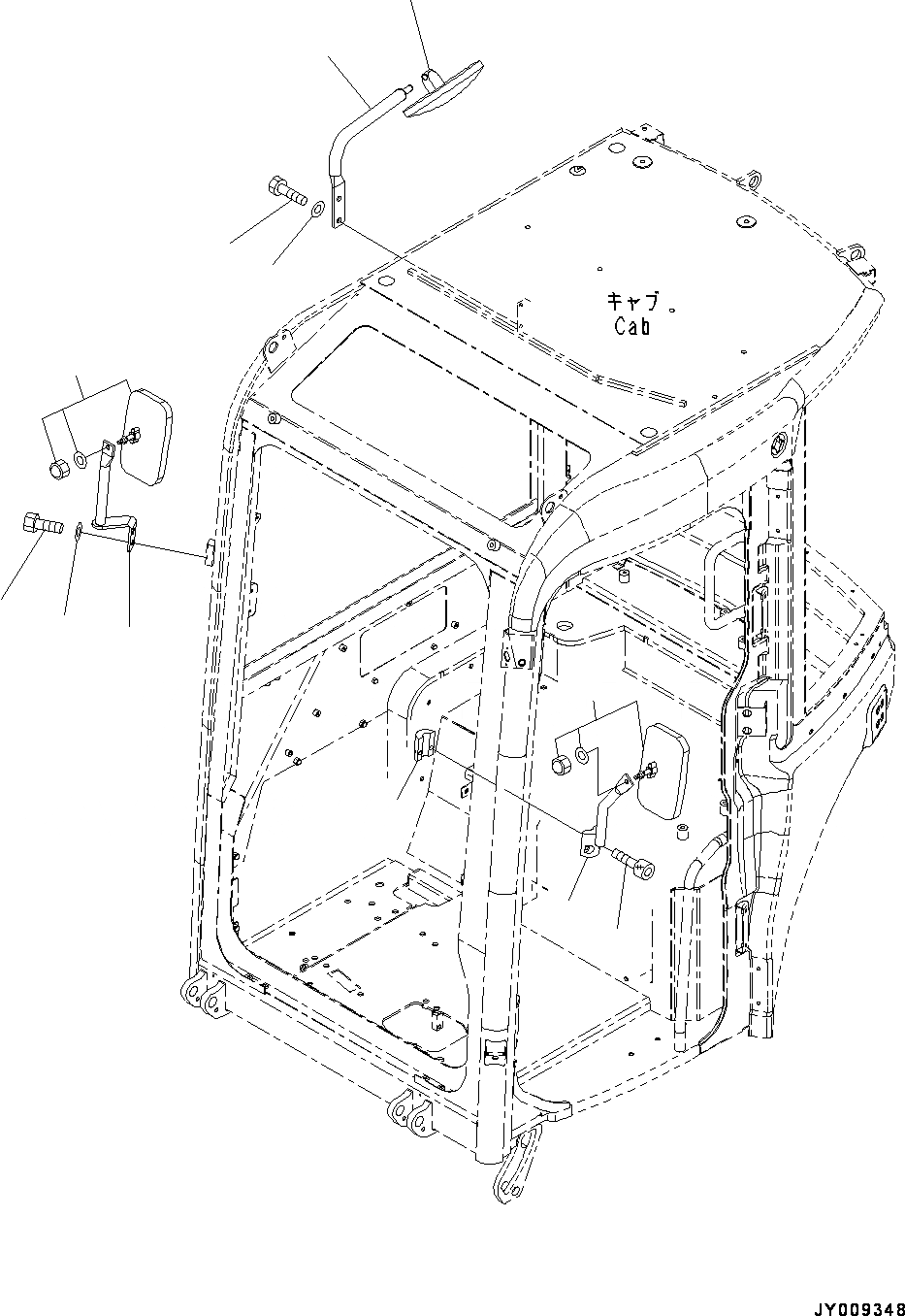 キャブ
Cab

JY009348