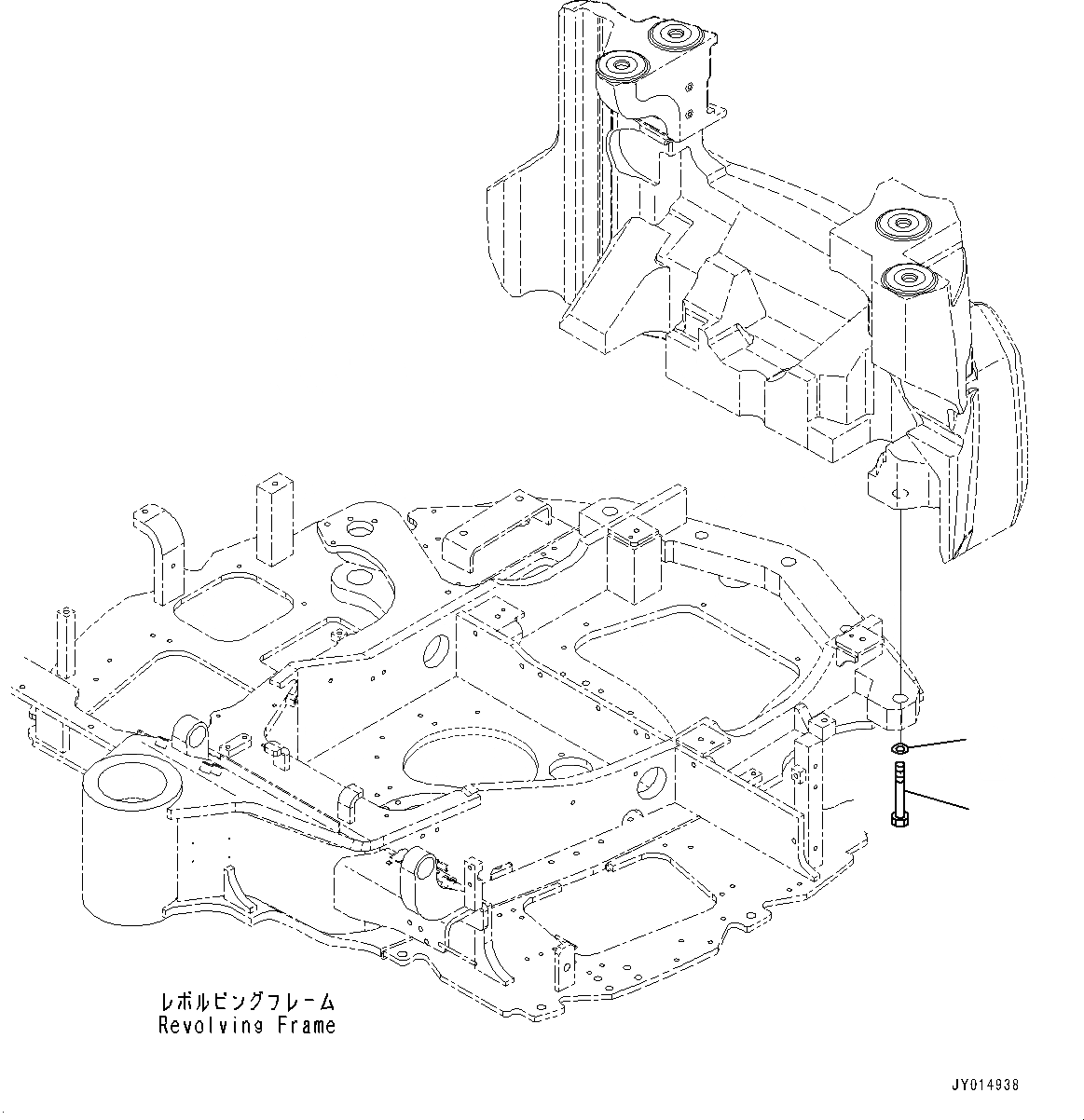 レボルビングフレーム
Revolving Frame

JY014938