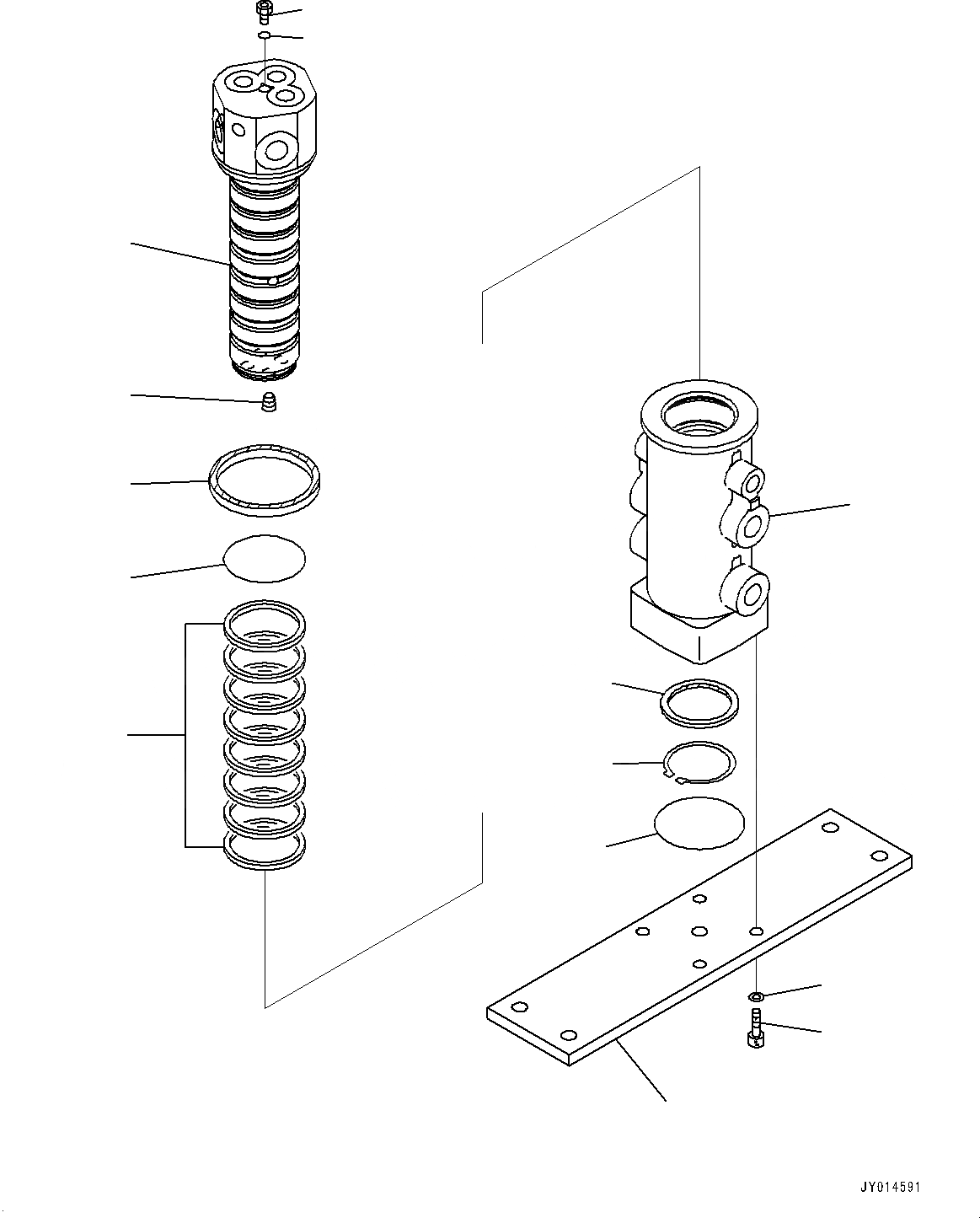 JY014591