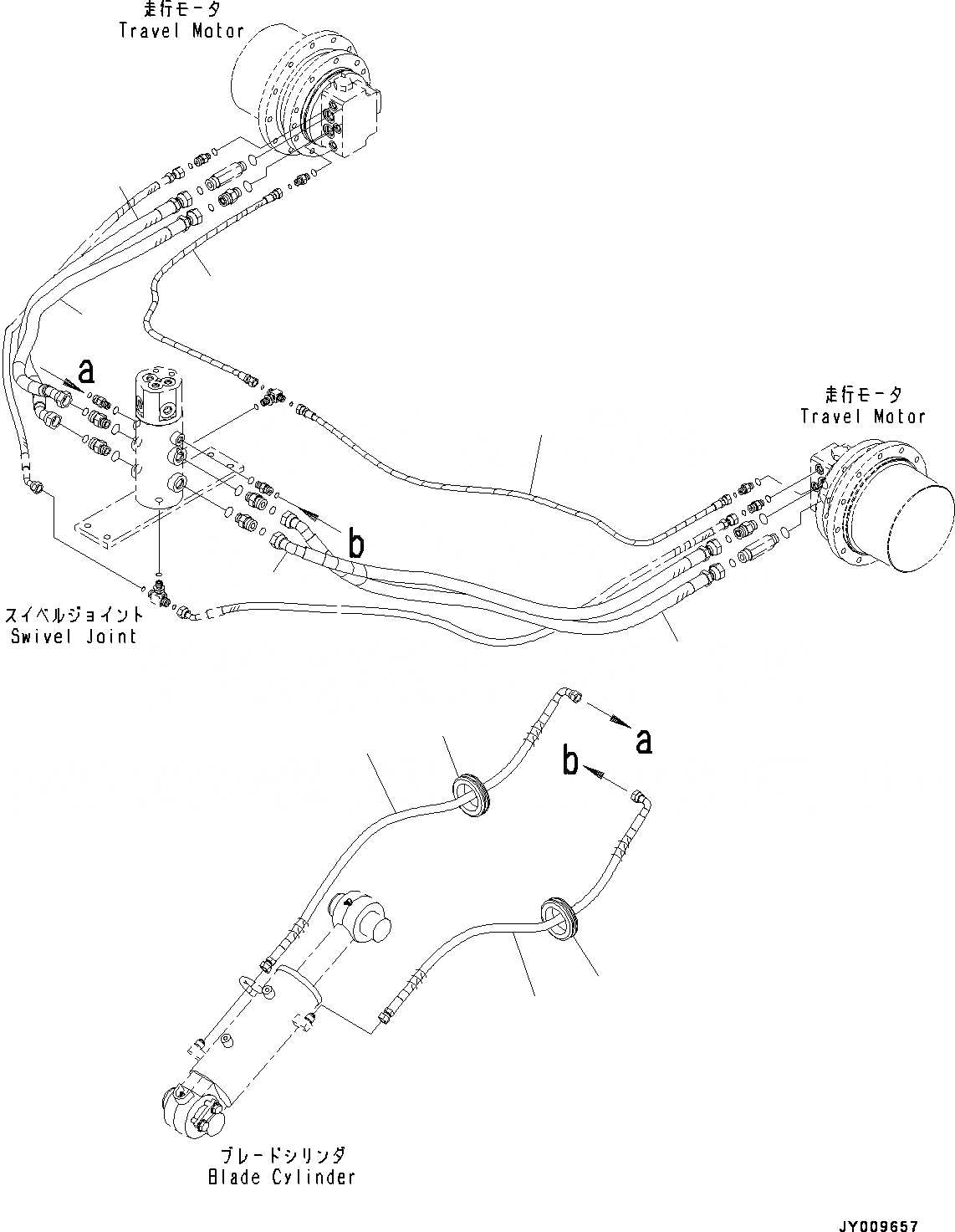 走行モータ
Travel Motor

a

走行モータ
Travel Motor

b

スイベルジョイント
Swivel Joint

a

b

ブレードシリンダ
Blade Cylinder

JY009657