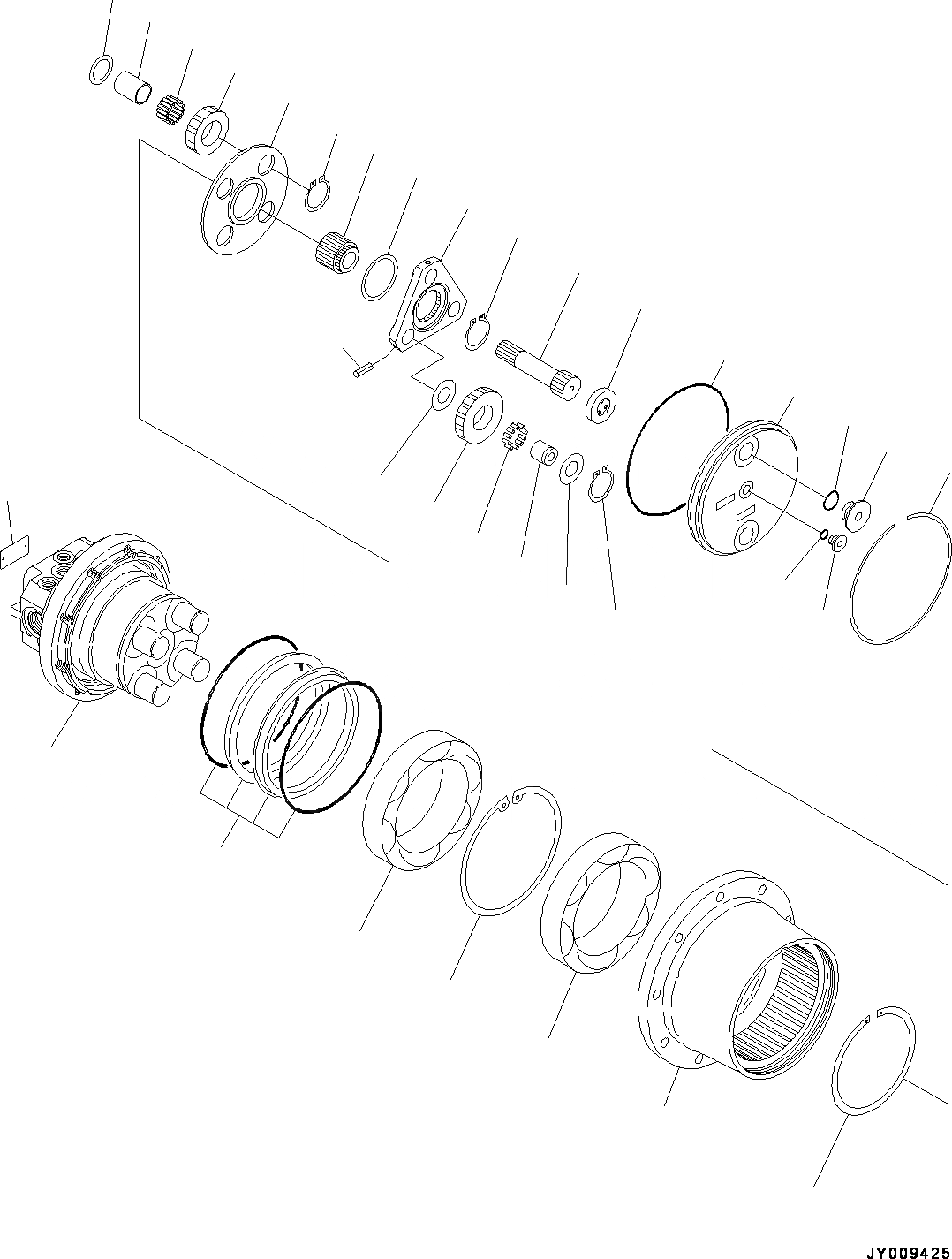 JY009425