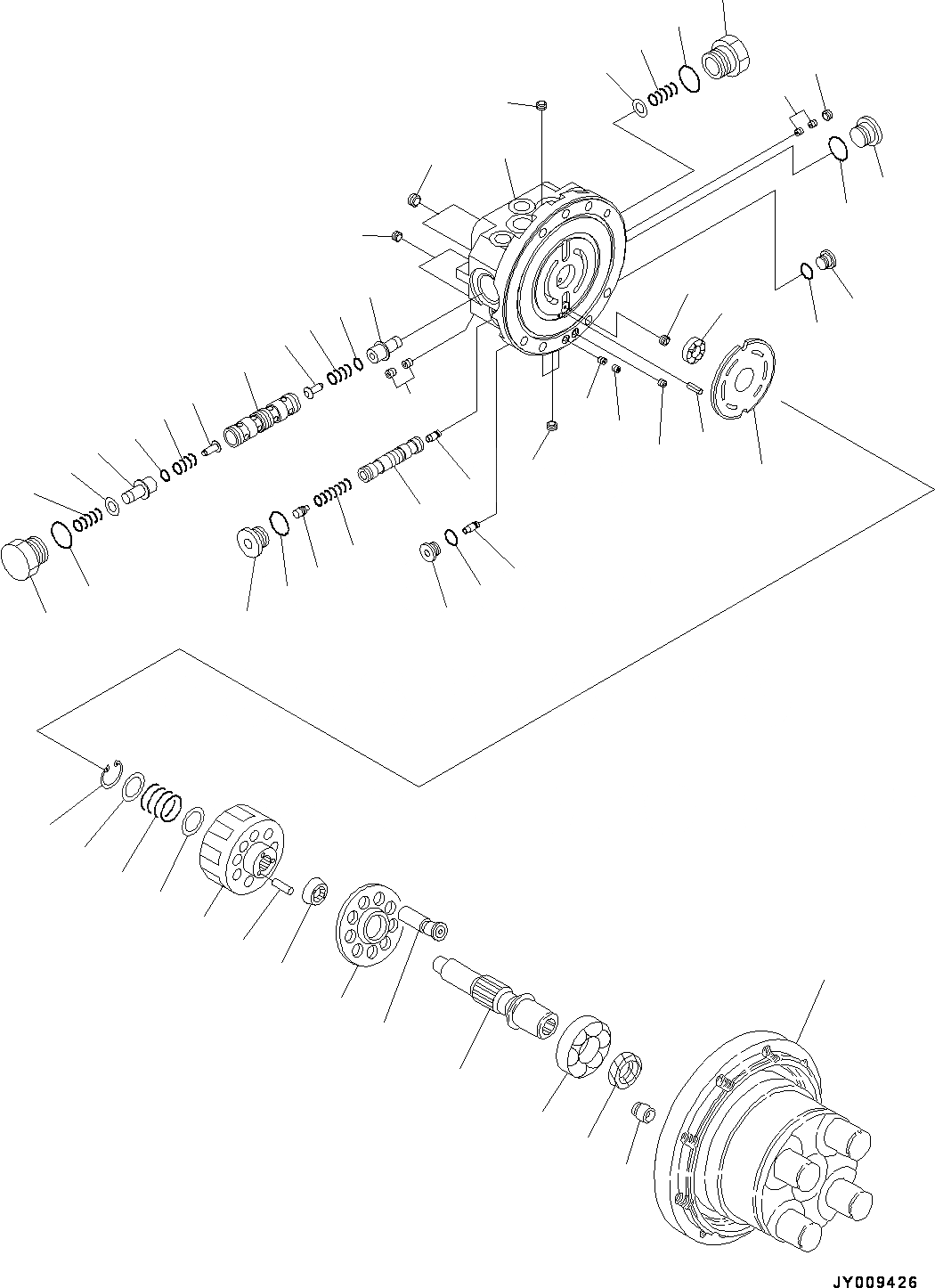 JY009426