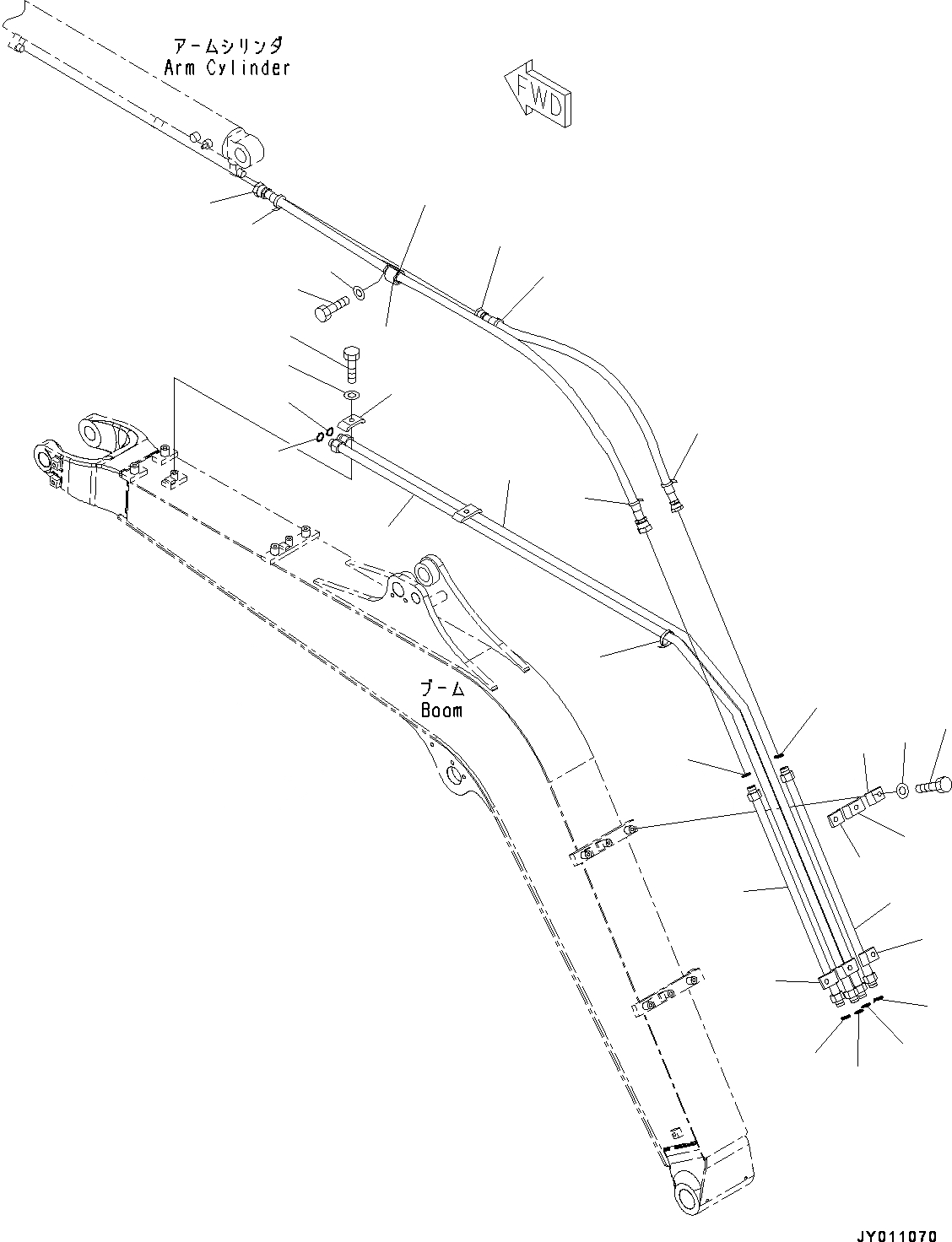 アームシリンダ
Arm Cylinder

FWD

ブーム
Boom

JY011070