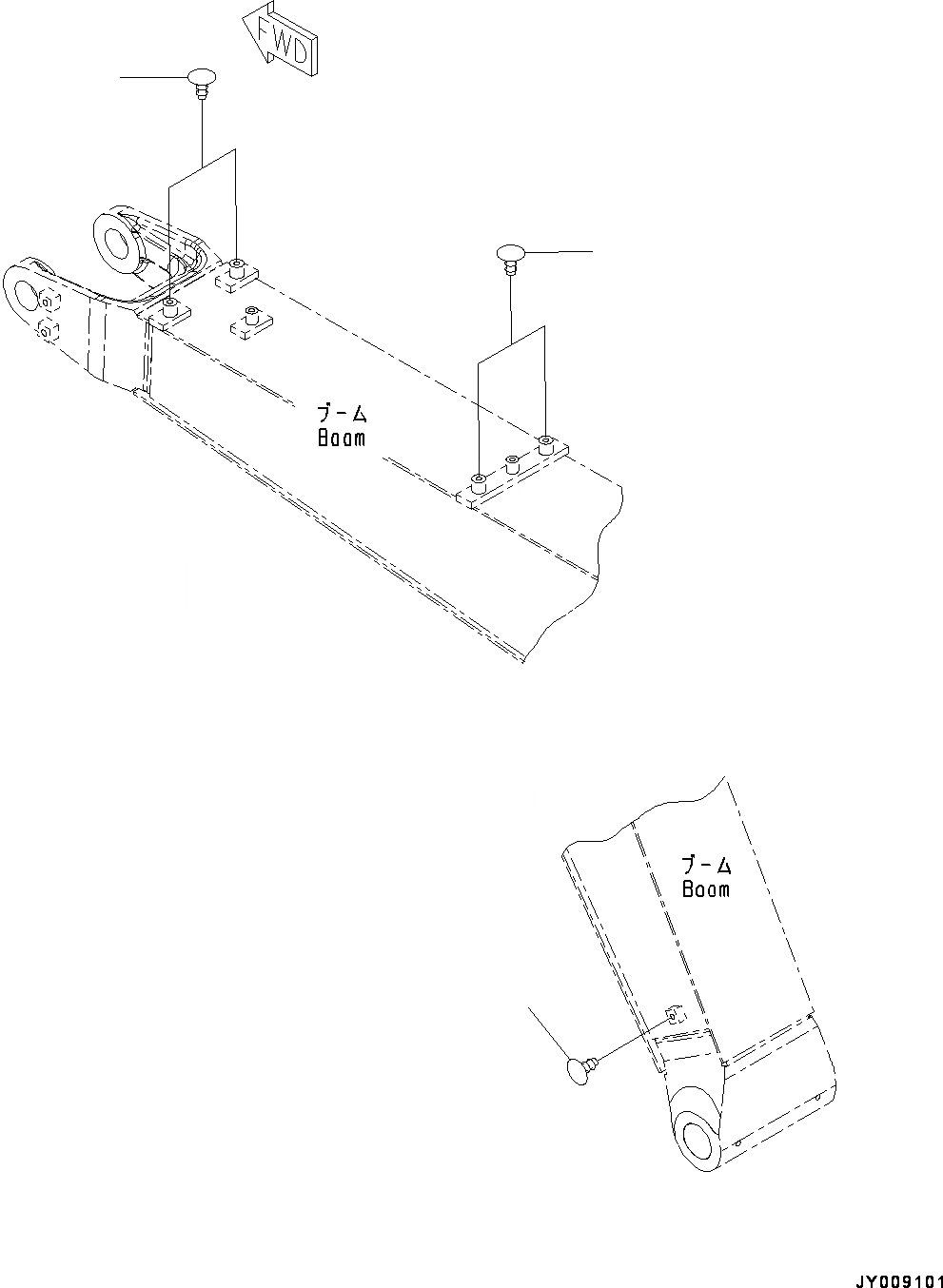 FWD

ブーム
Boom

ブーム
Boom

JY009101