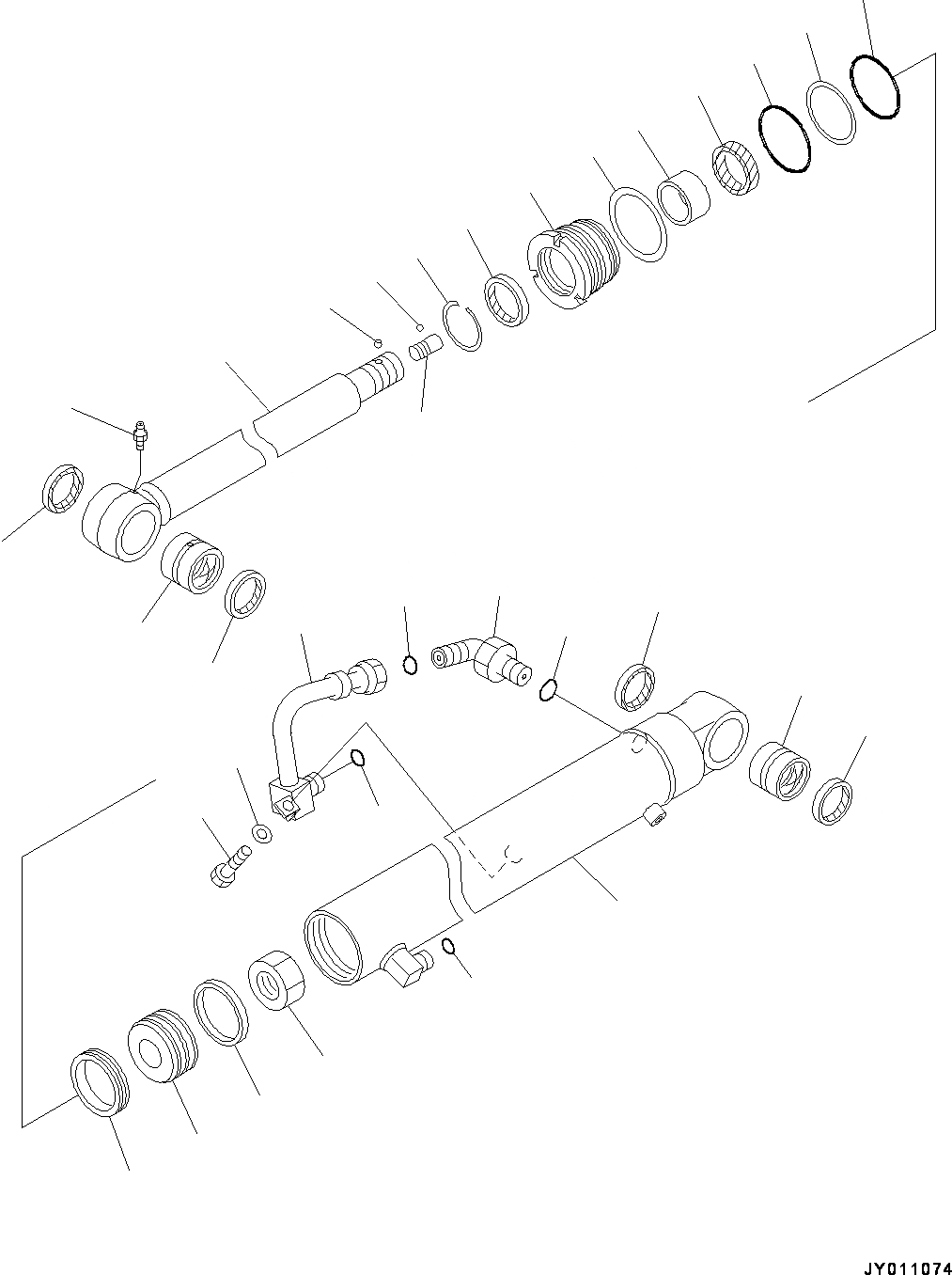 JY011074