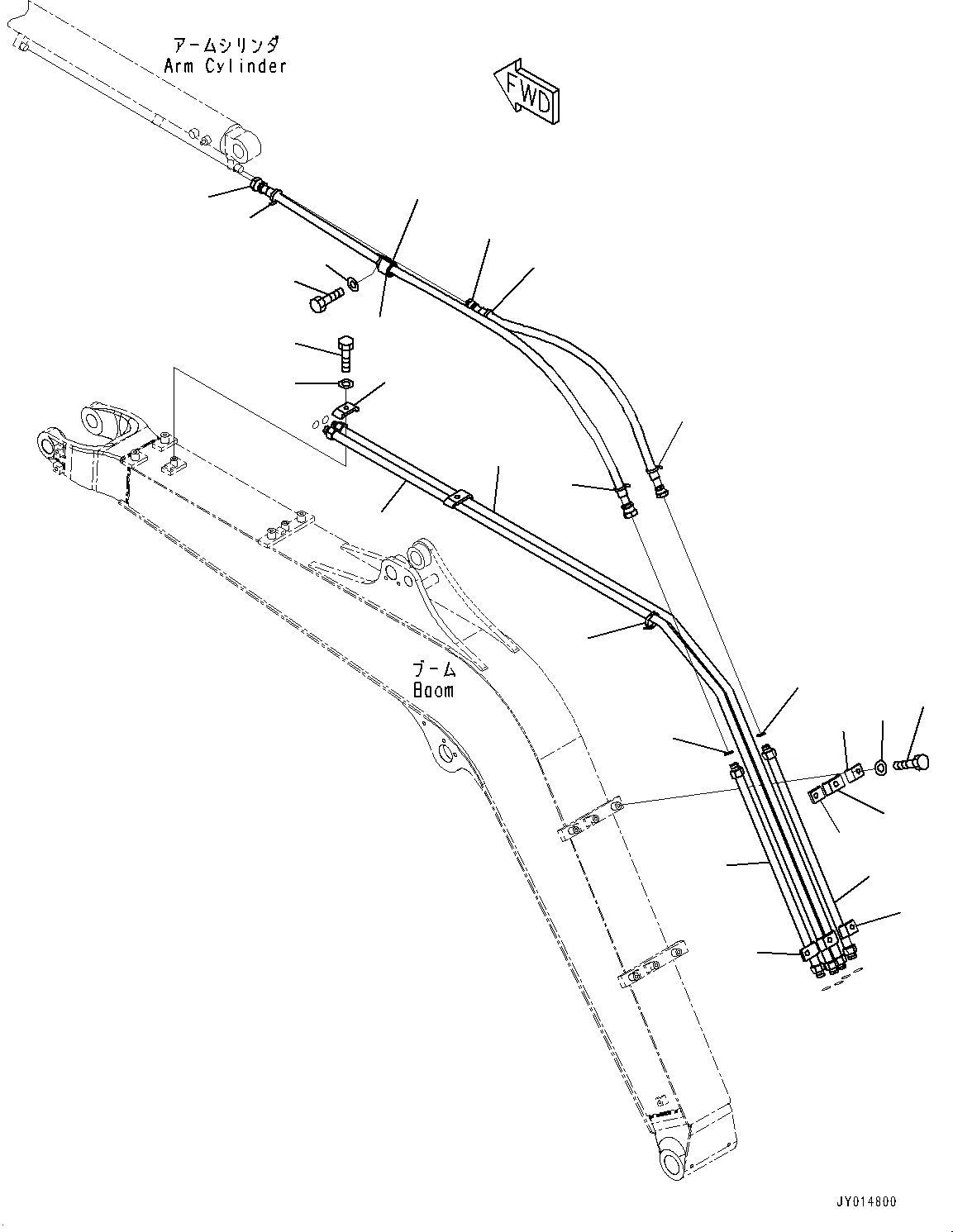 アームシリンダ
Arm Cylinder

FWD

ブーム
Boom

JY014800