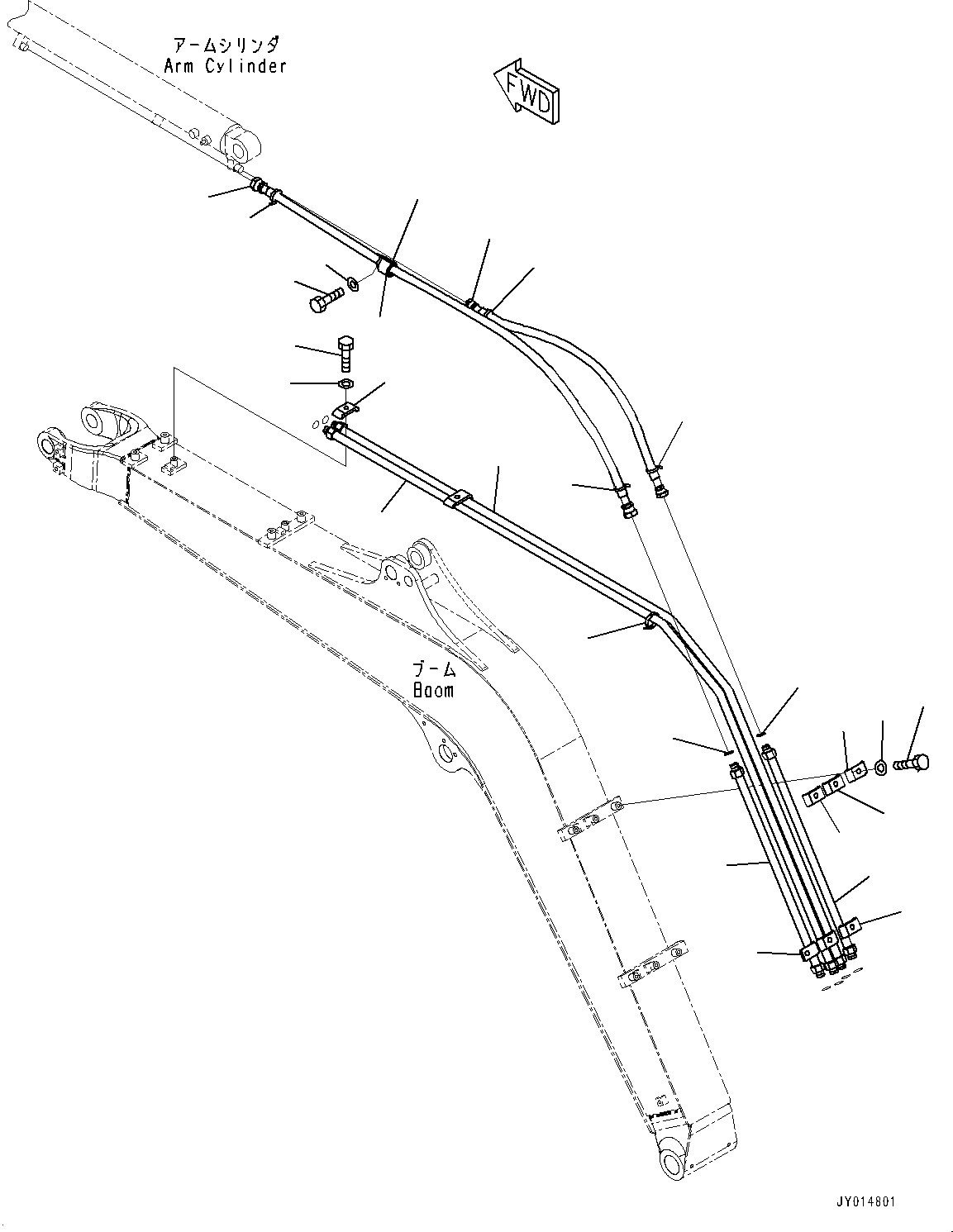 アームシリンダ
Arm Cylinder

FWD

ブーム
Boom

JY014801