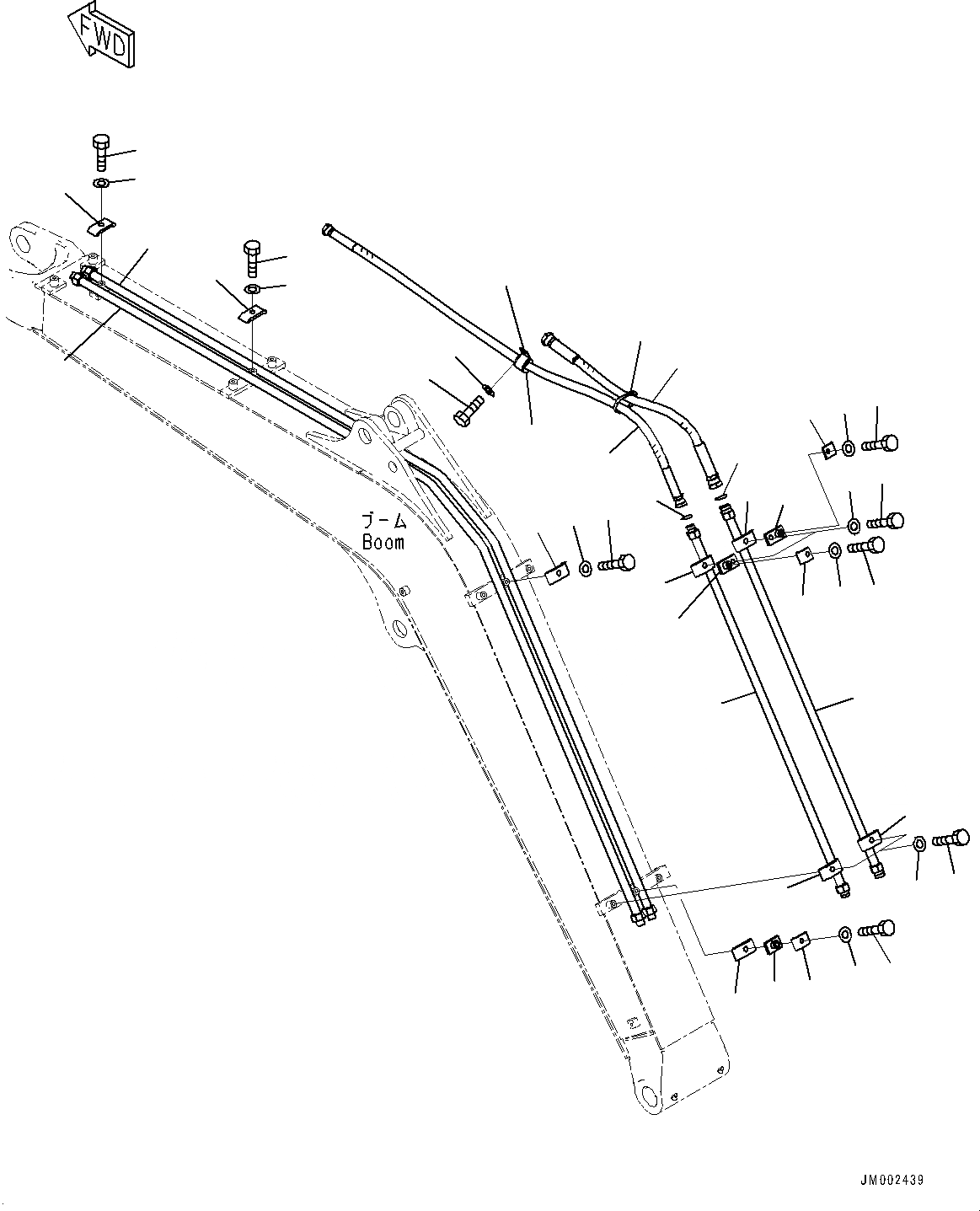 FWD

ブーム
Boom

JM002439