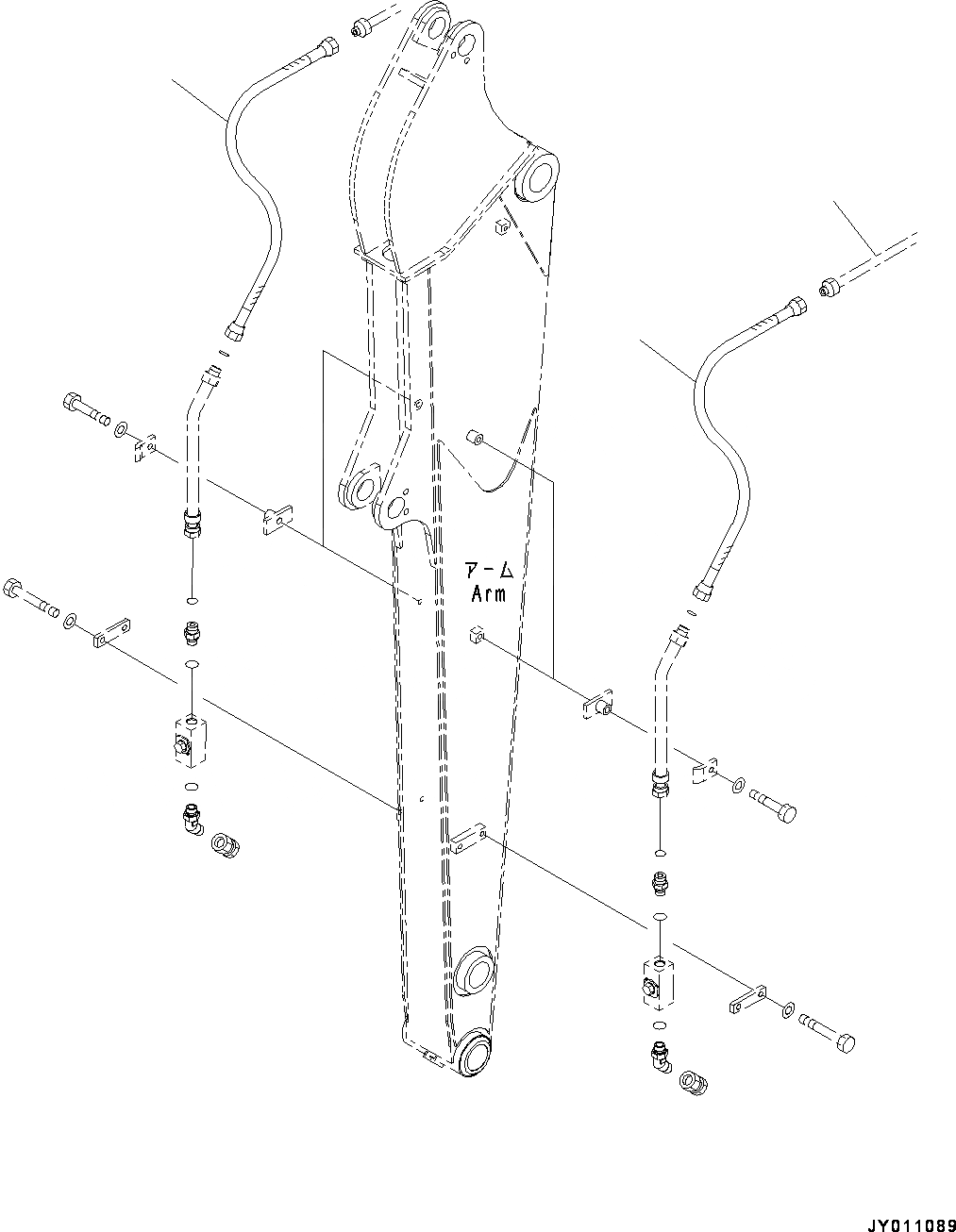 アーム
Arm

JY011089